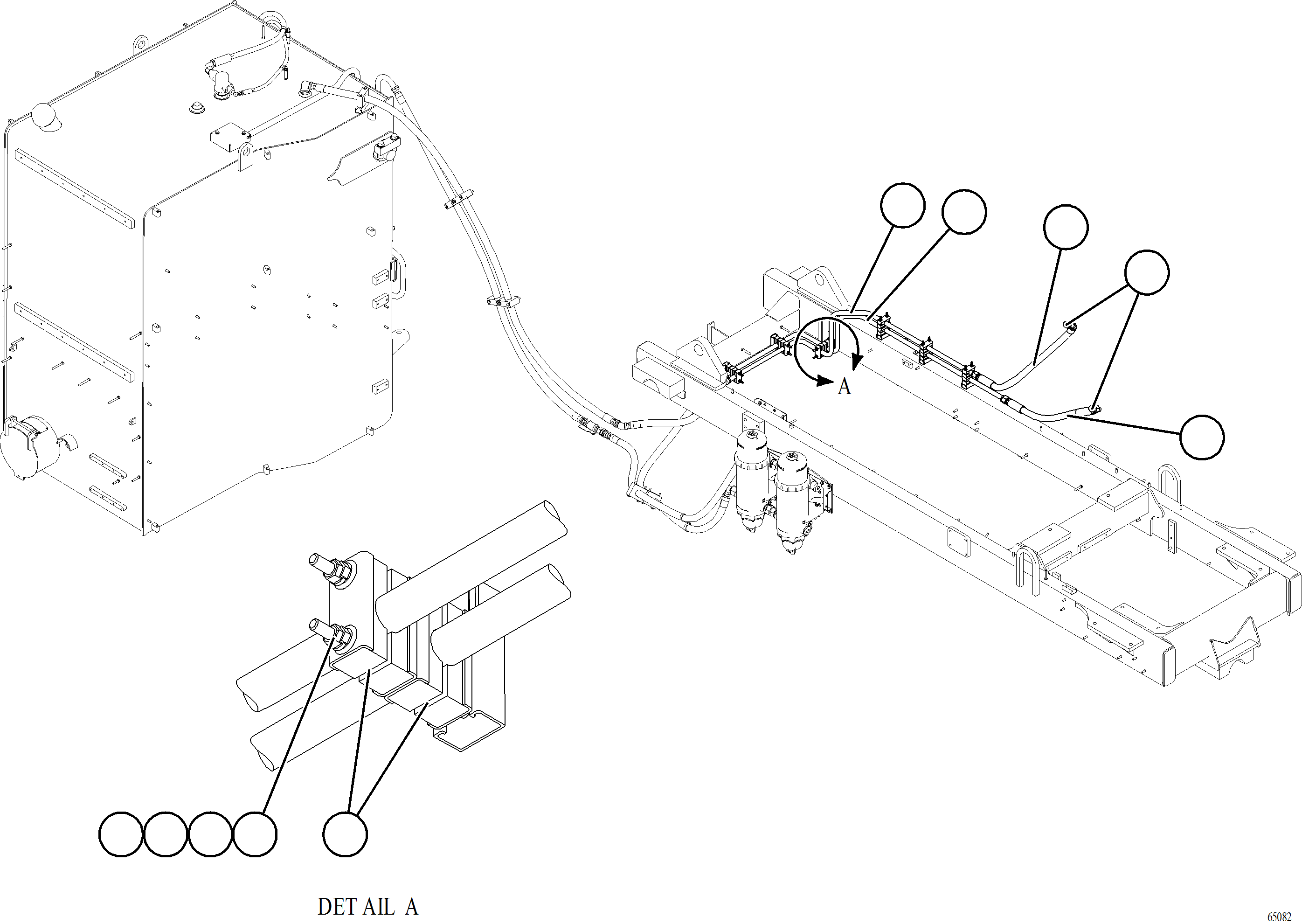 A

DET AIL A

65082