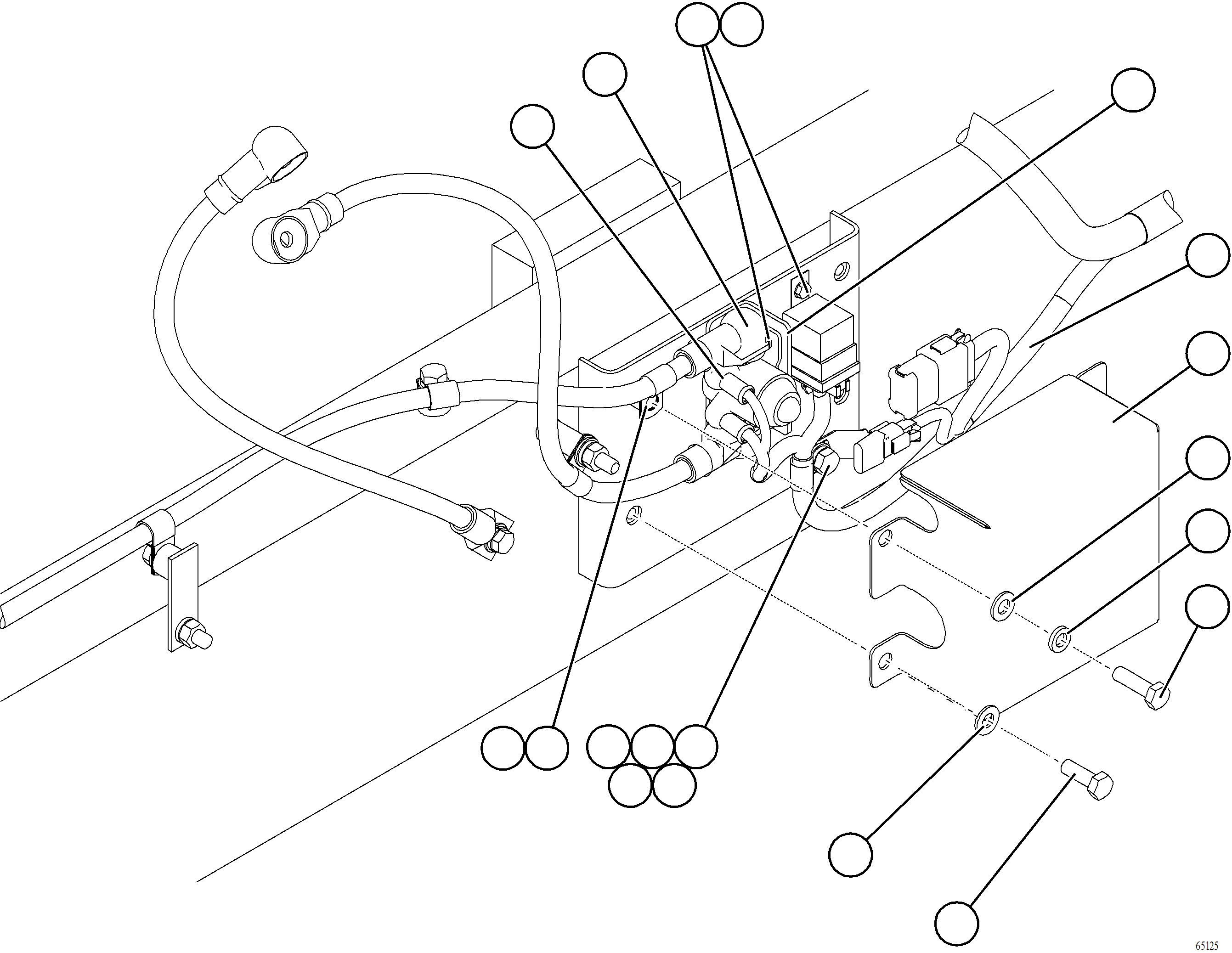 65125