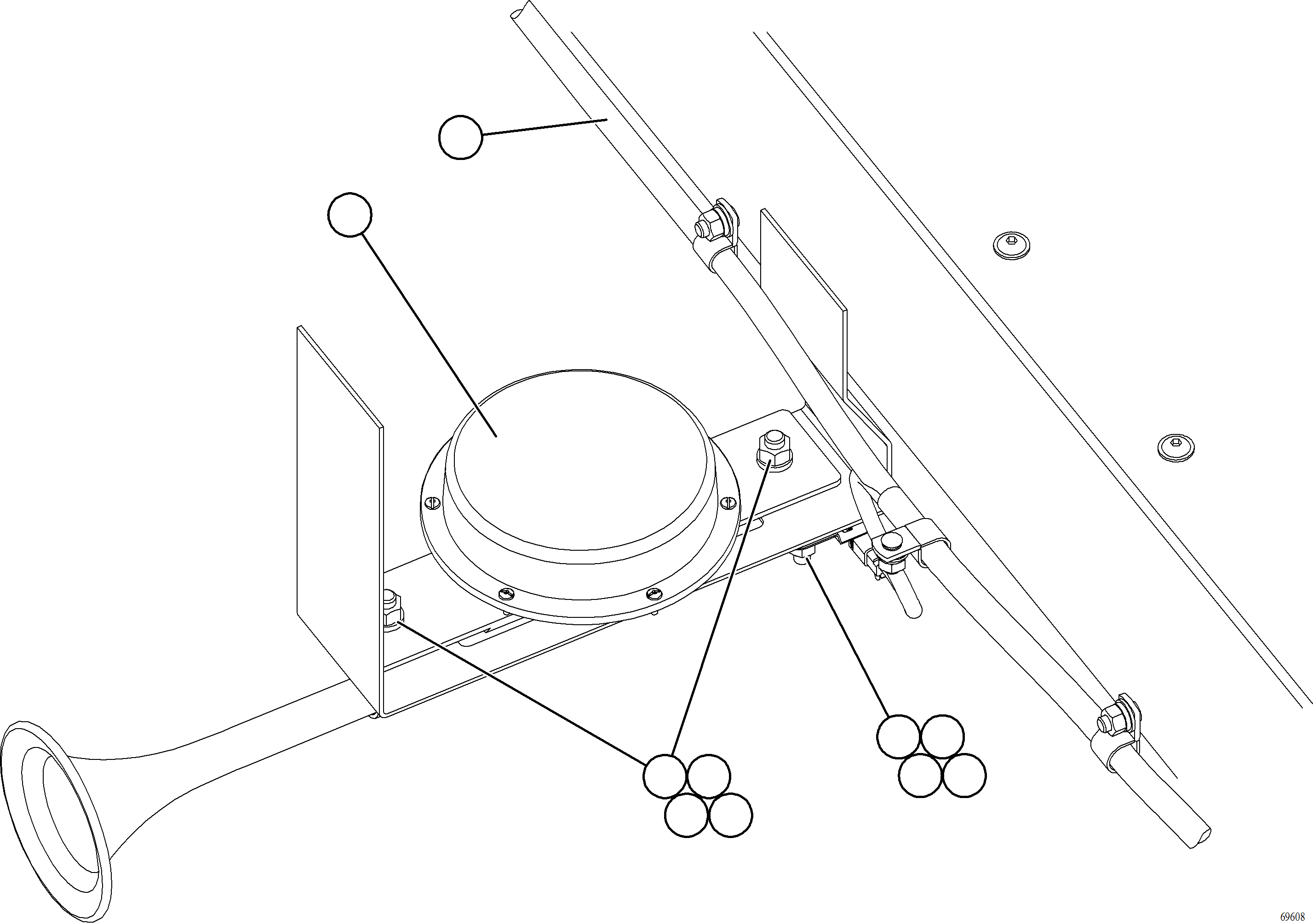 69608