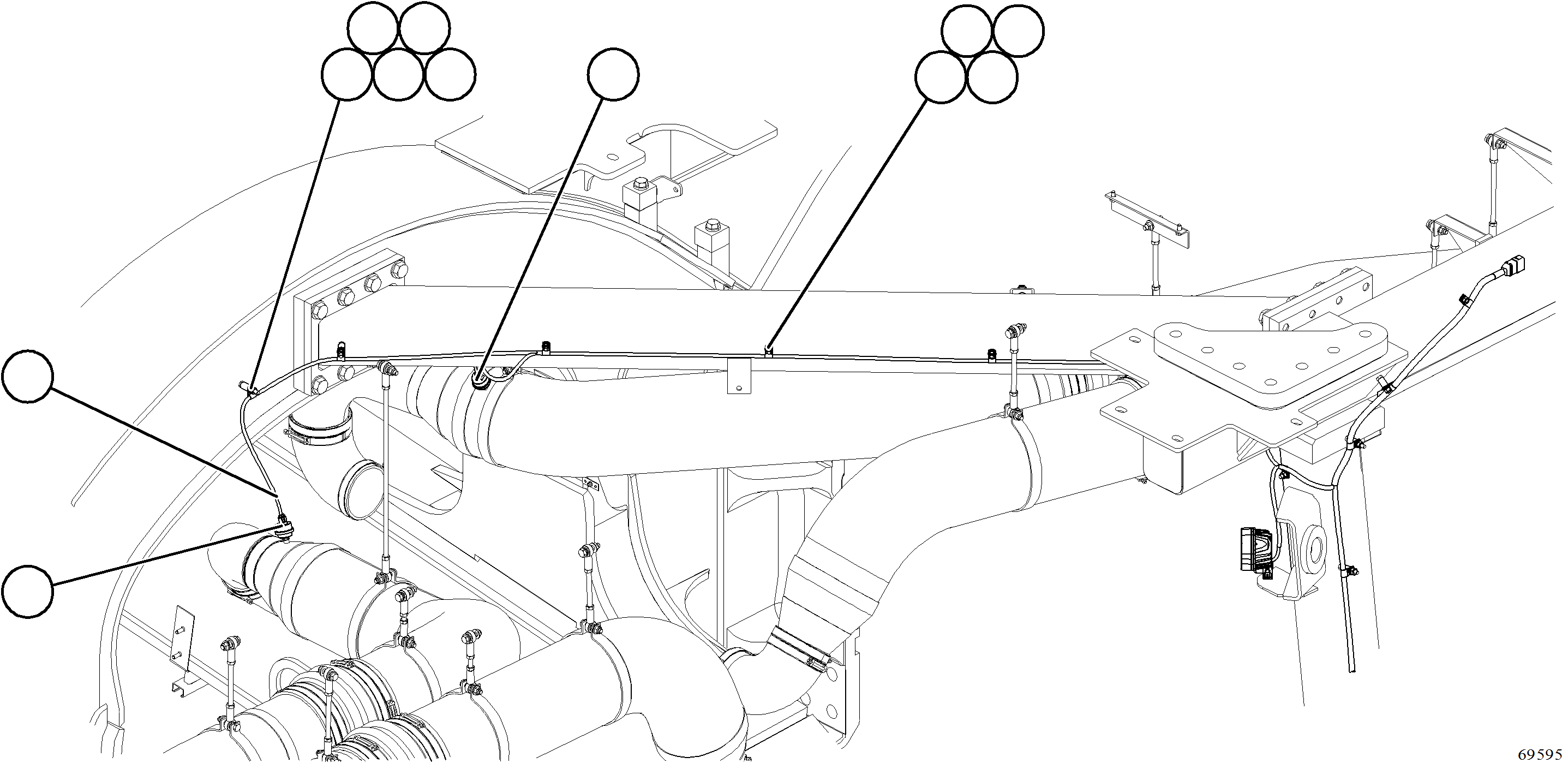 69595