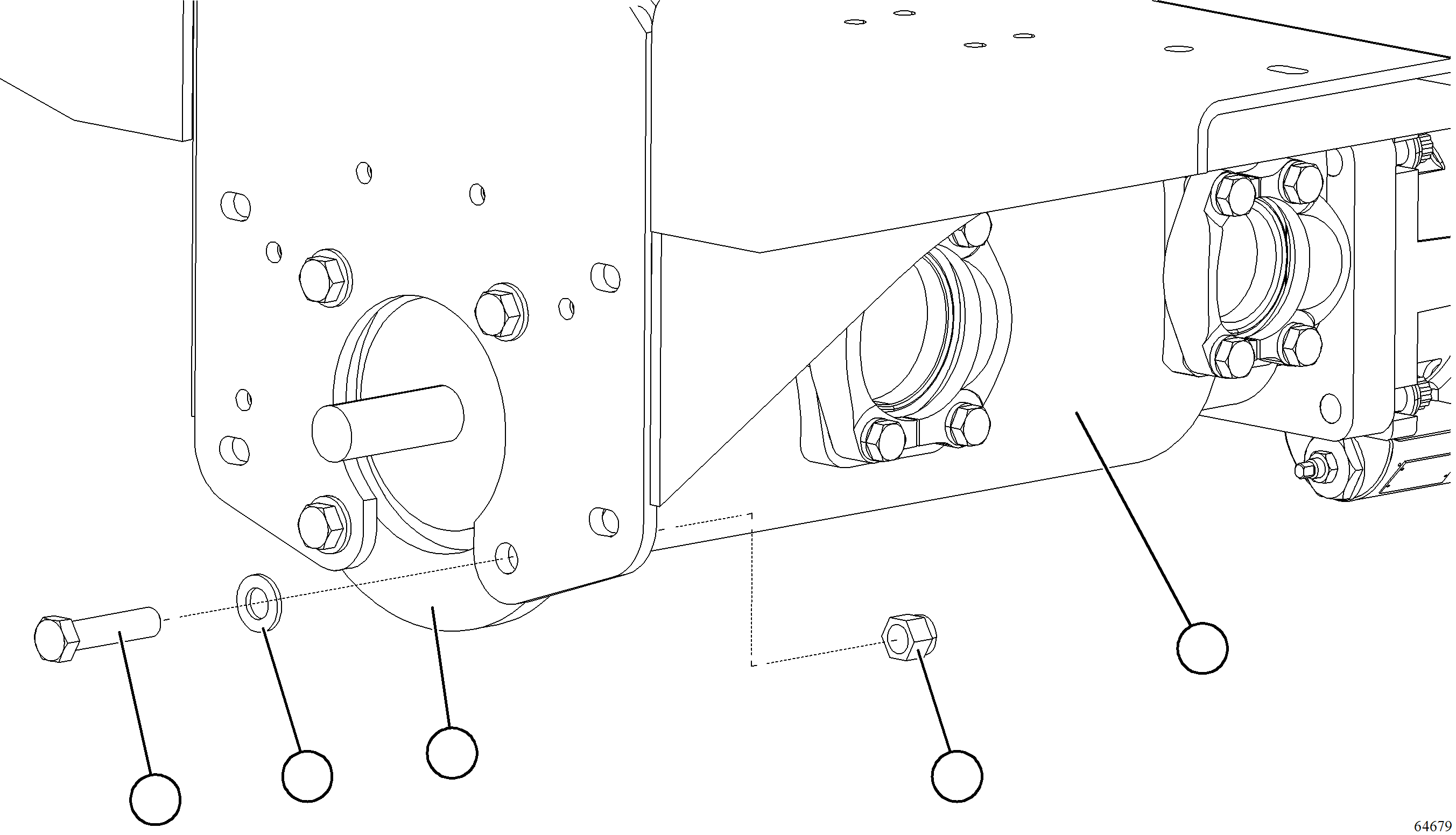 64679