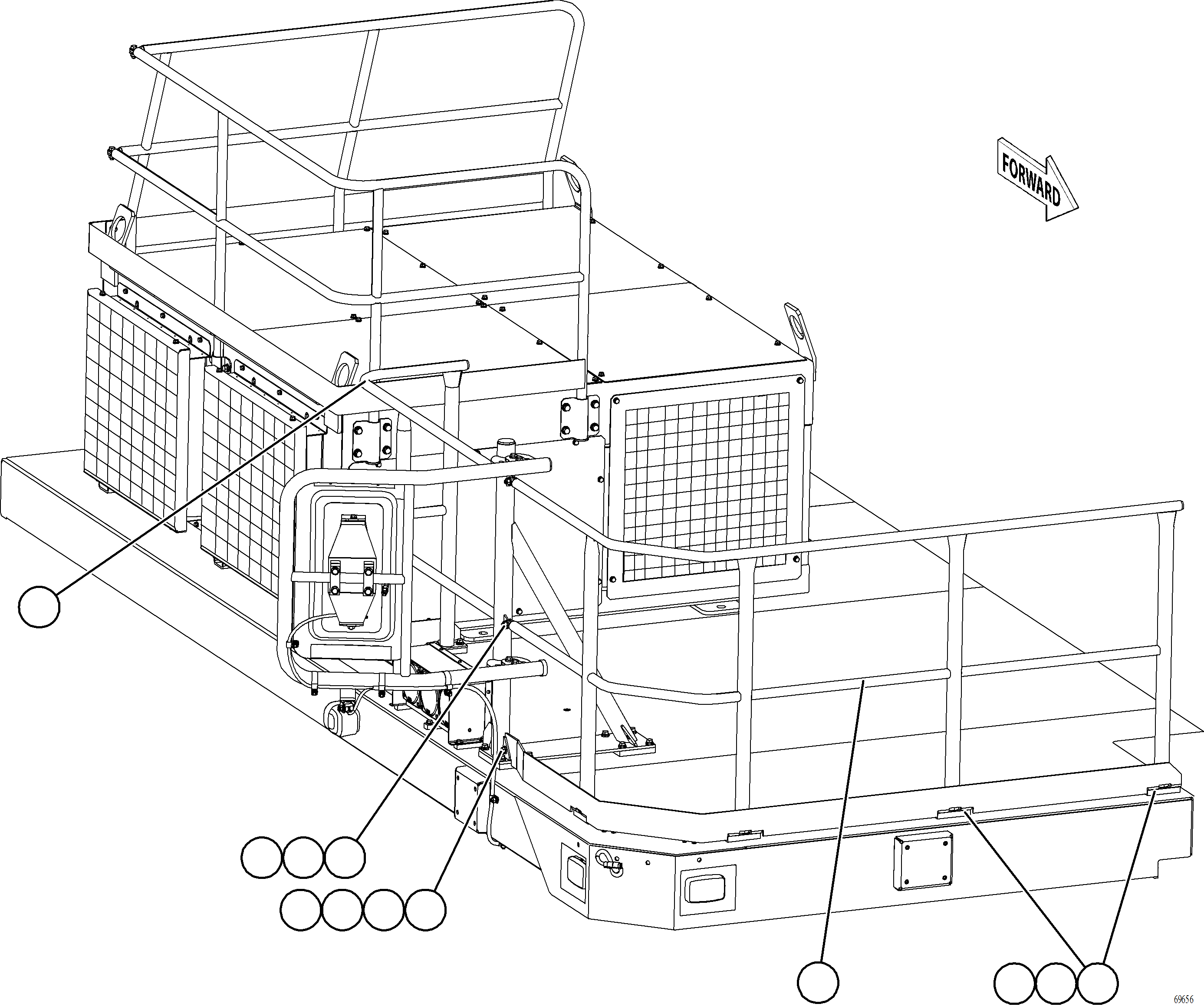 FORWARD

69656