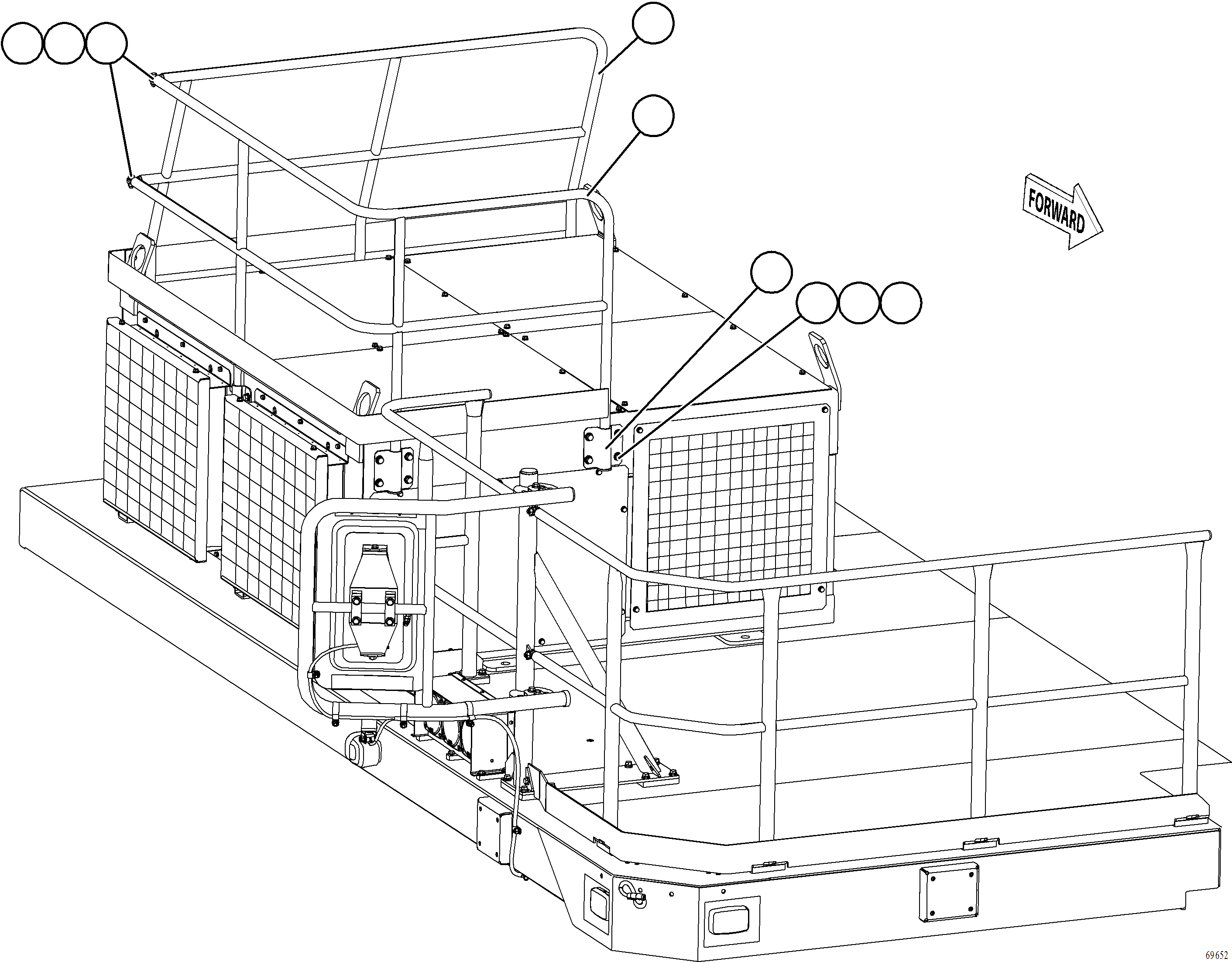 FORWARD

69652