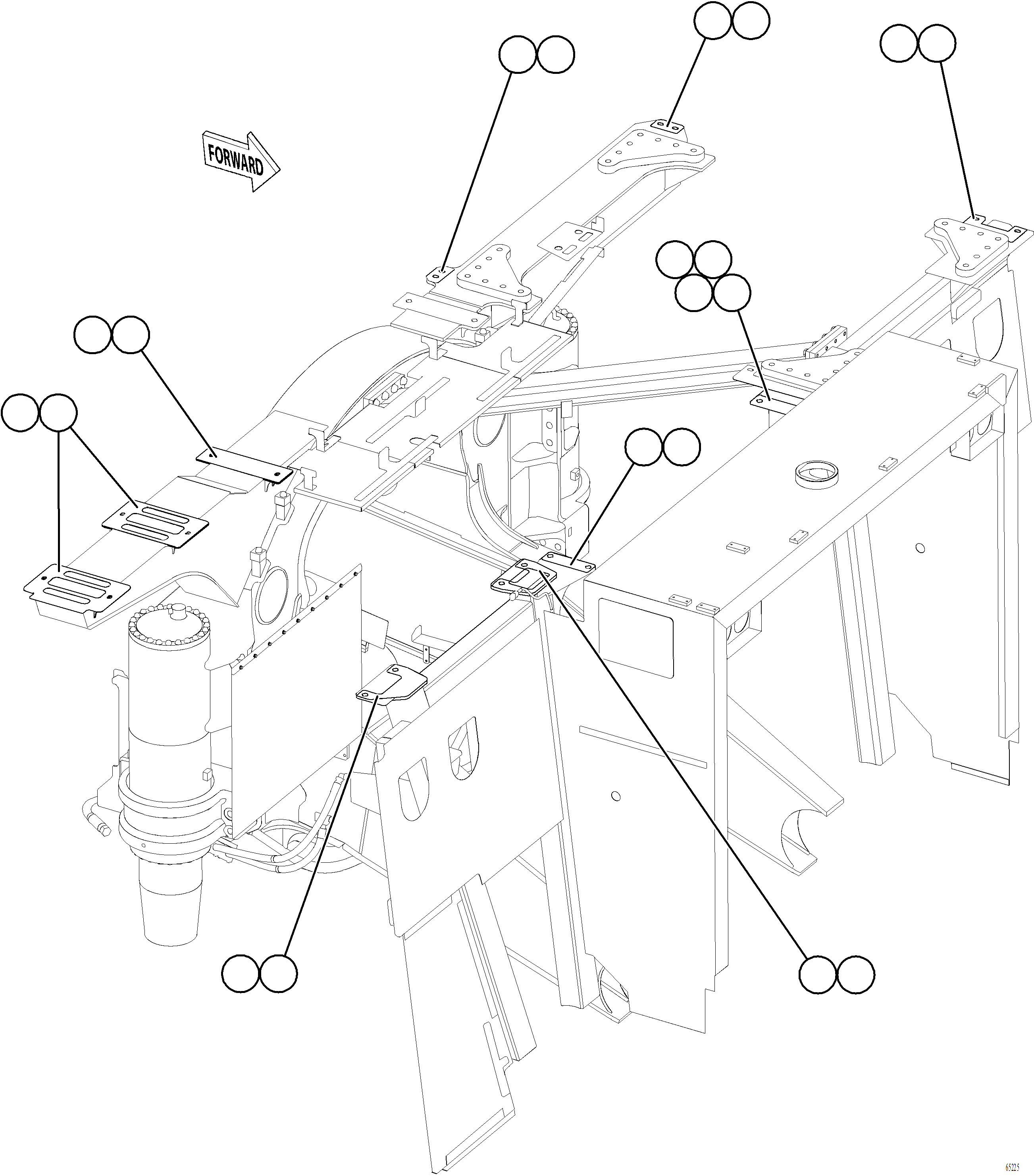 FORWARD

65225