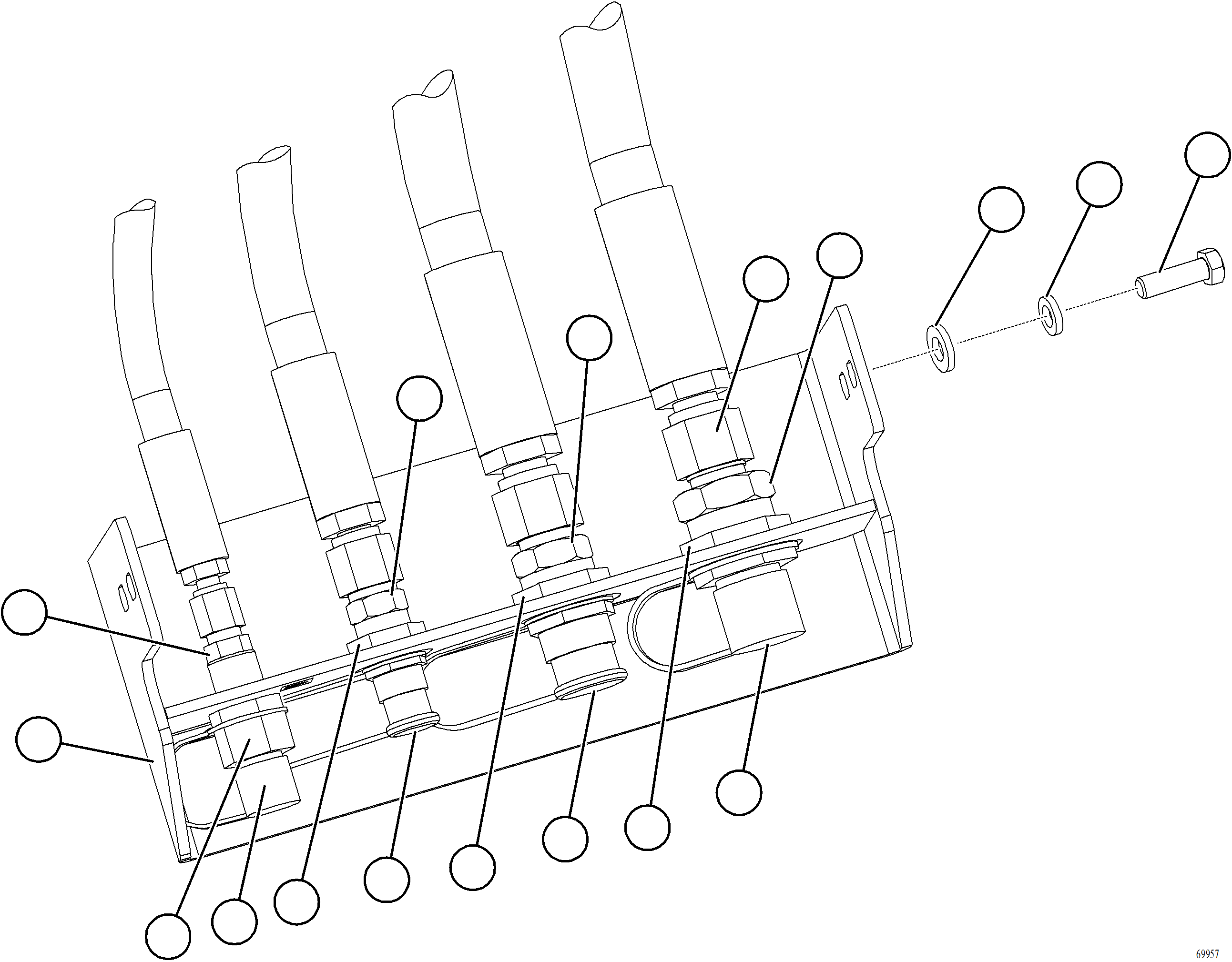 69957