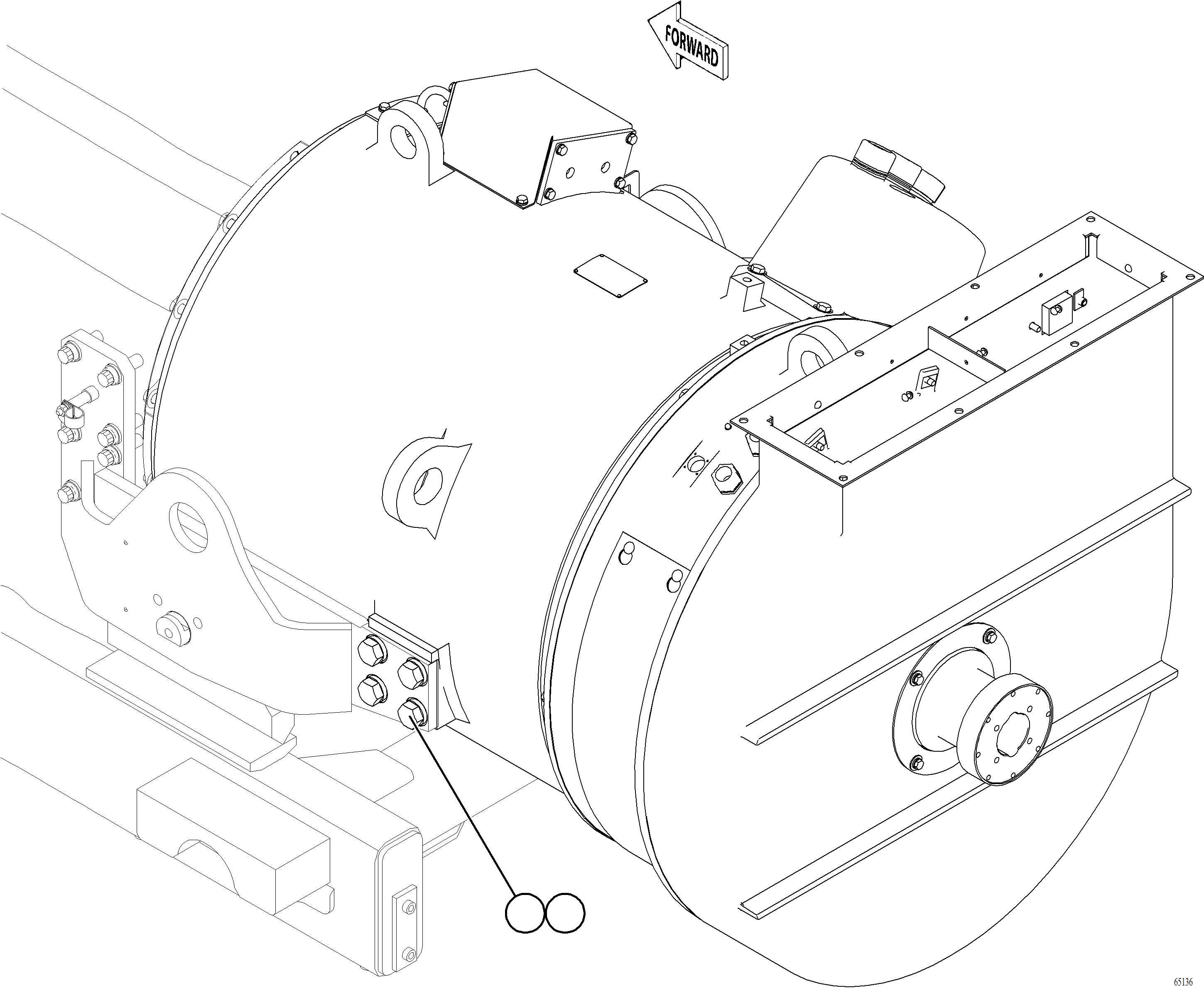 FORWARD

65136