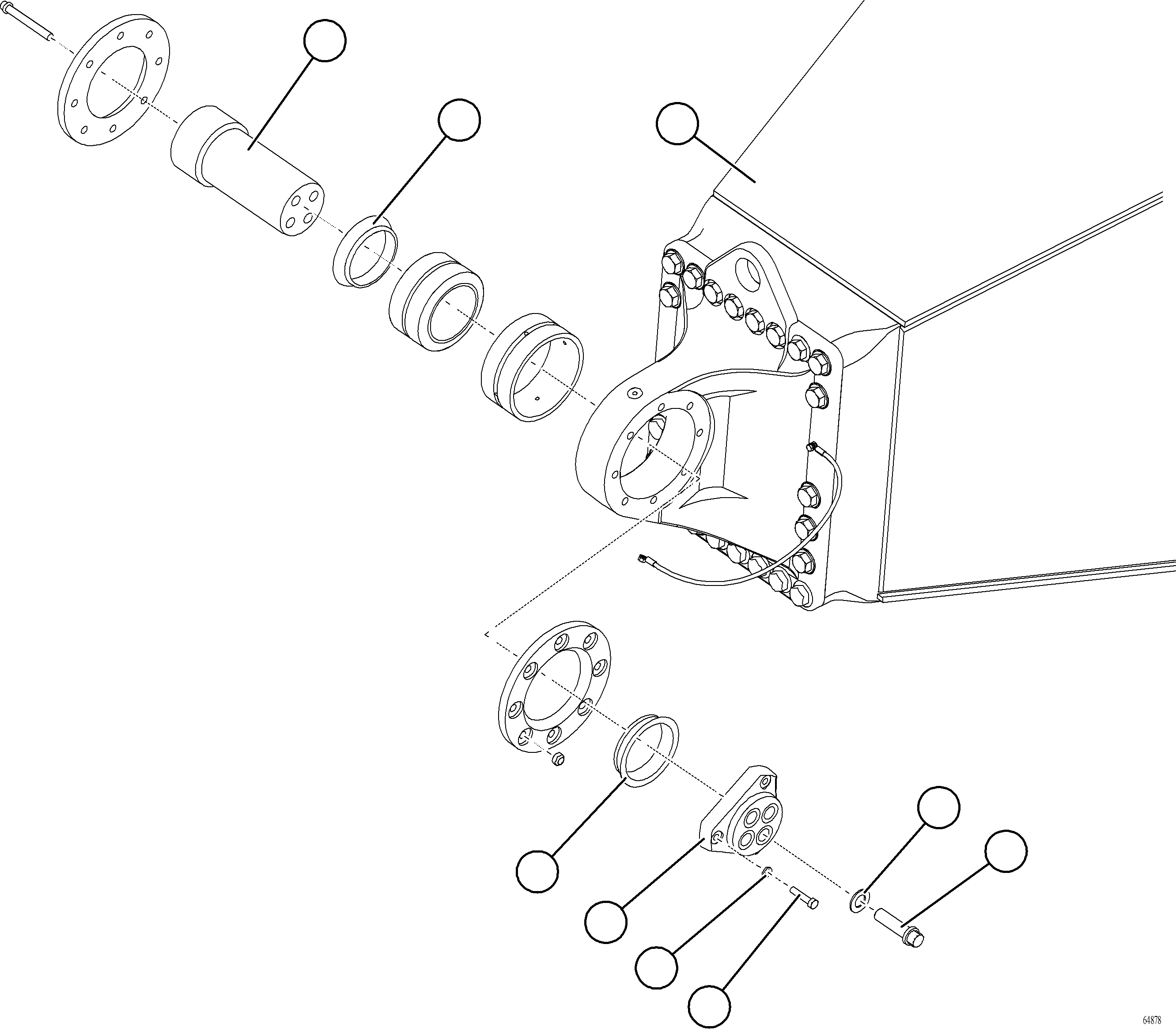 64878