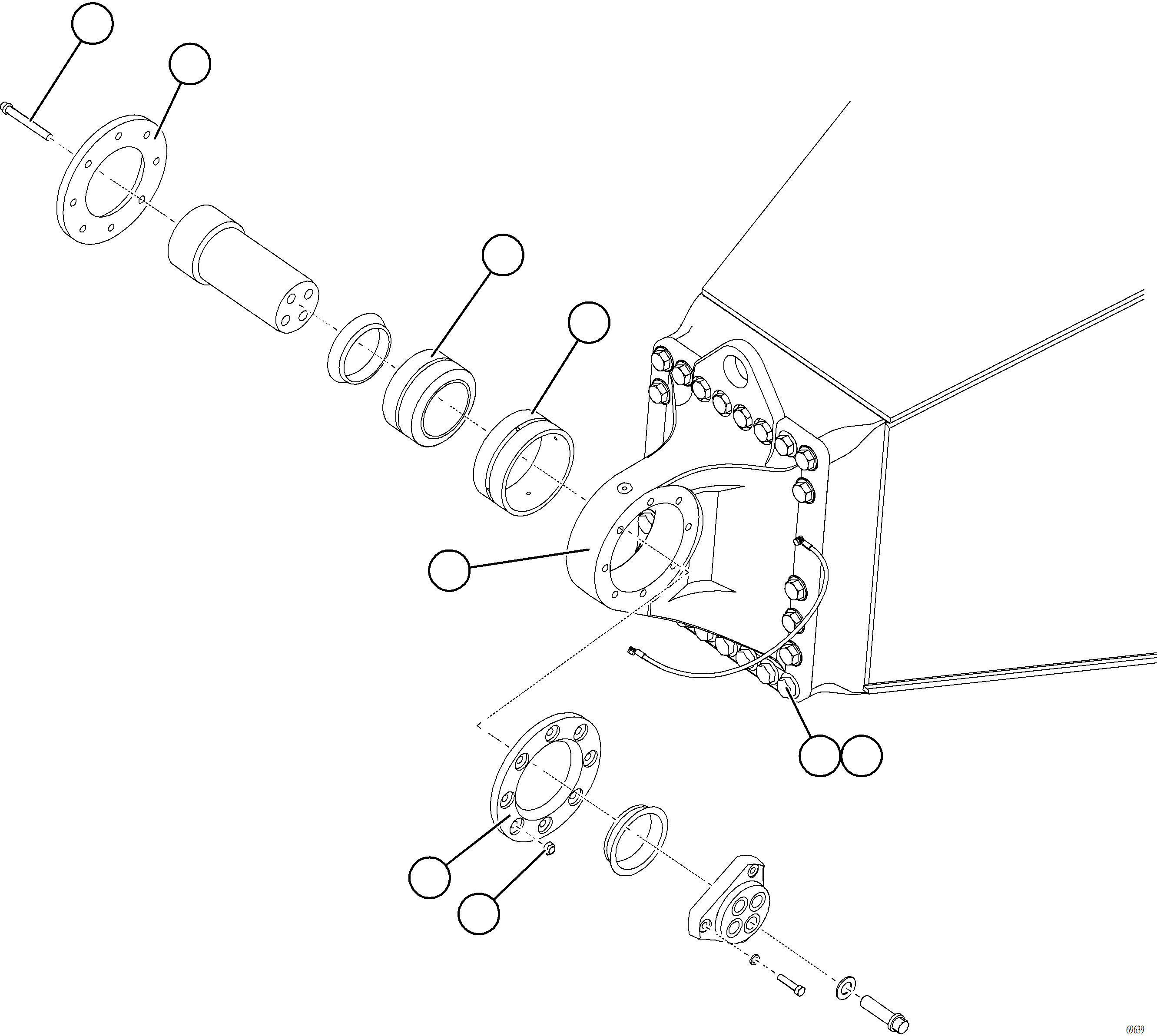 69639