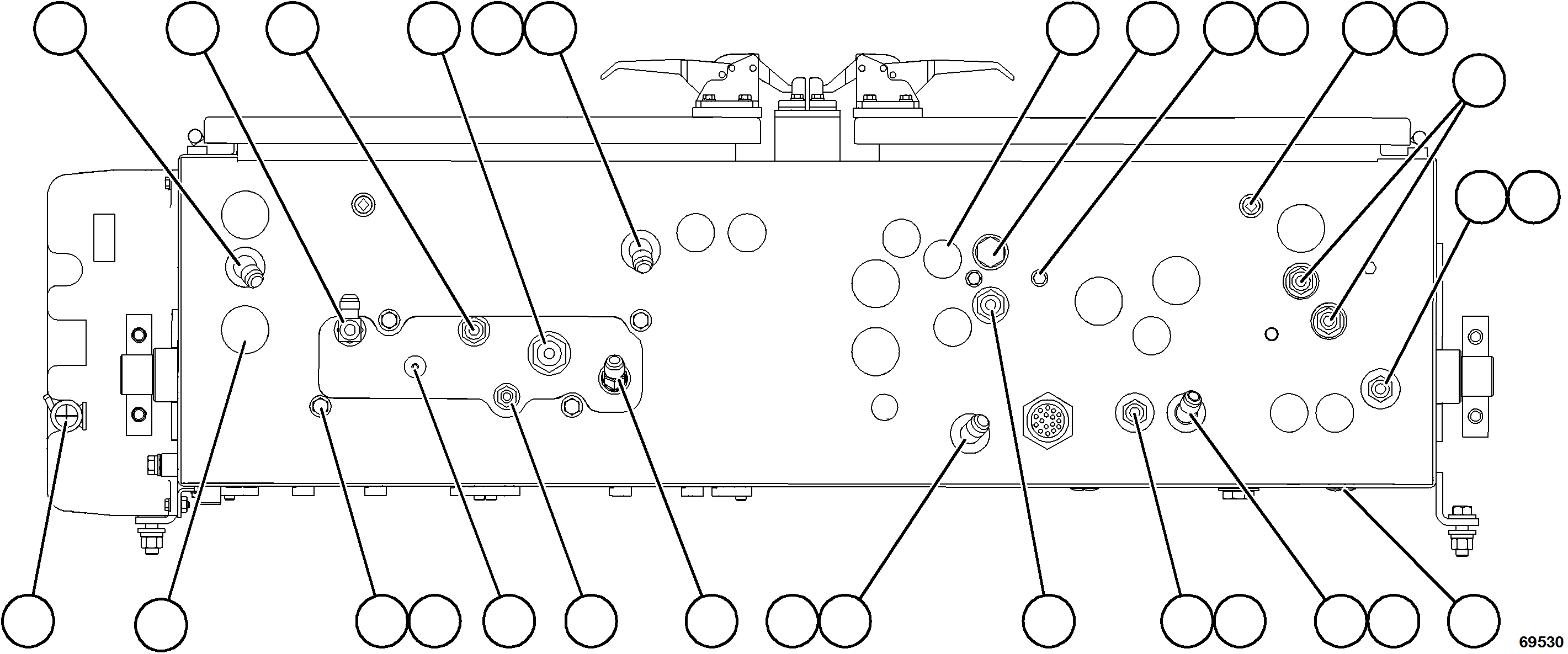 69530