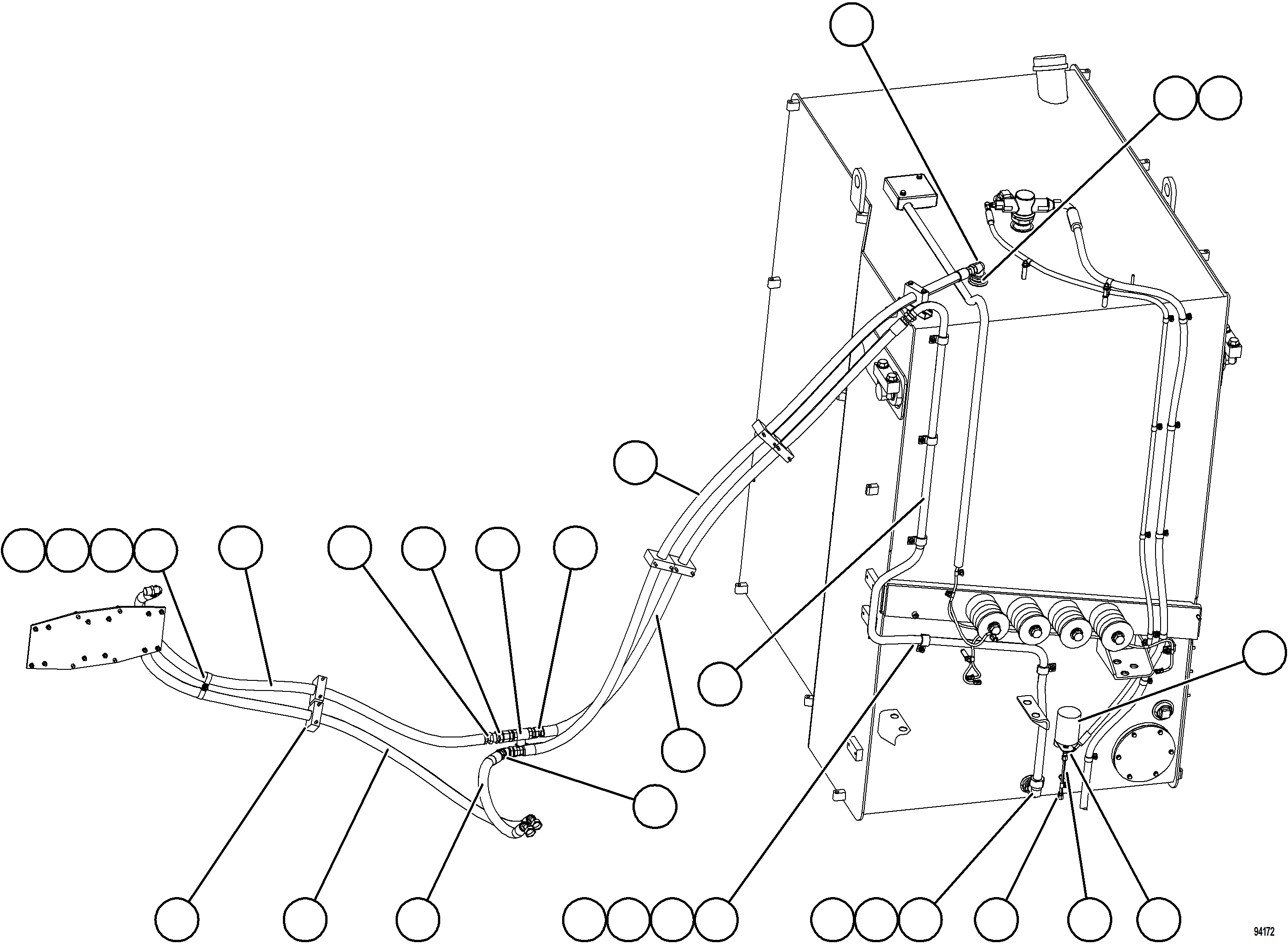 94172