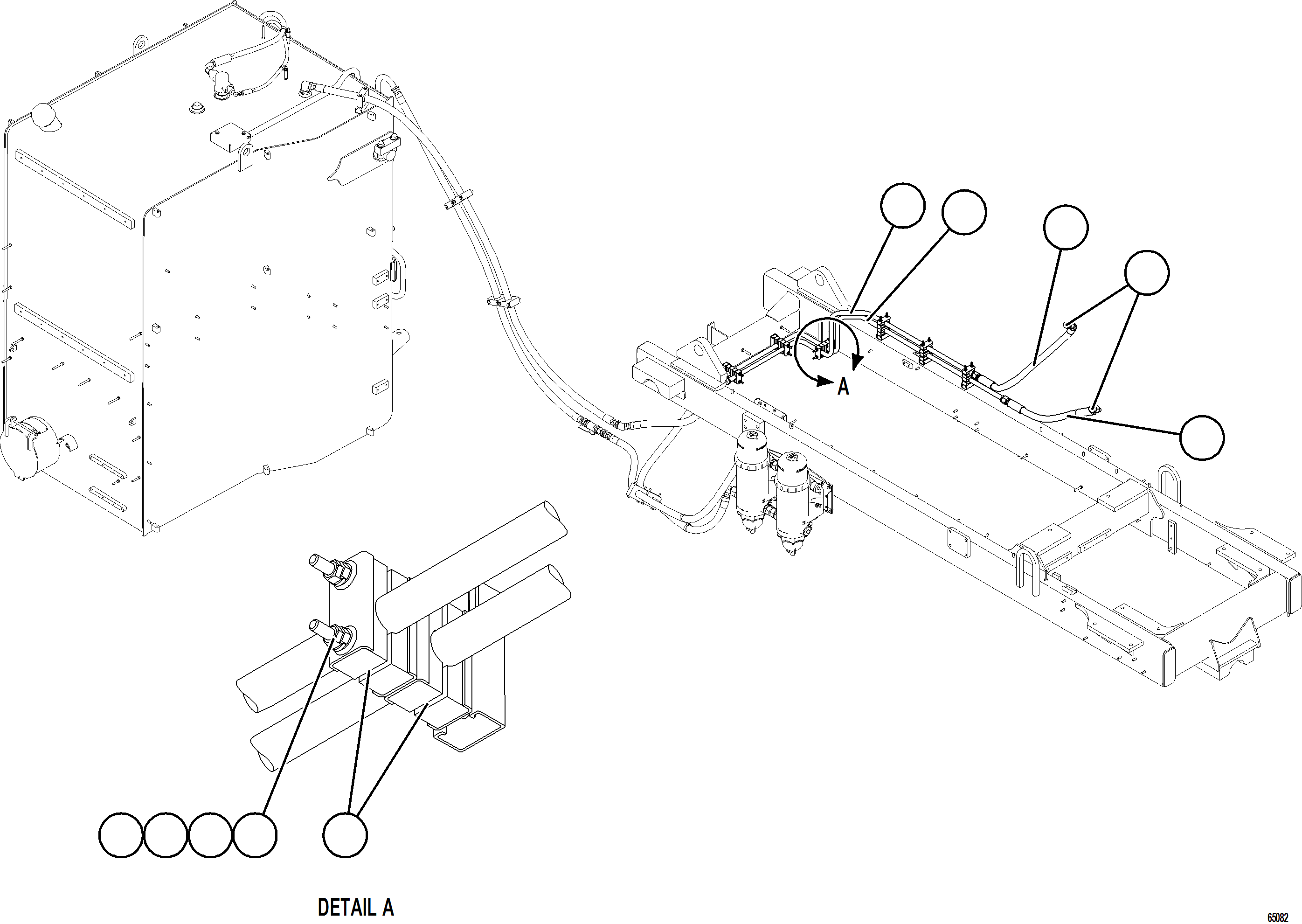 A

DETAIL A

65082