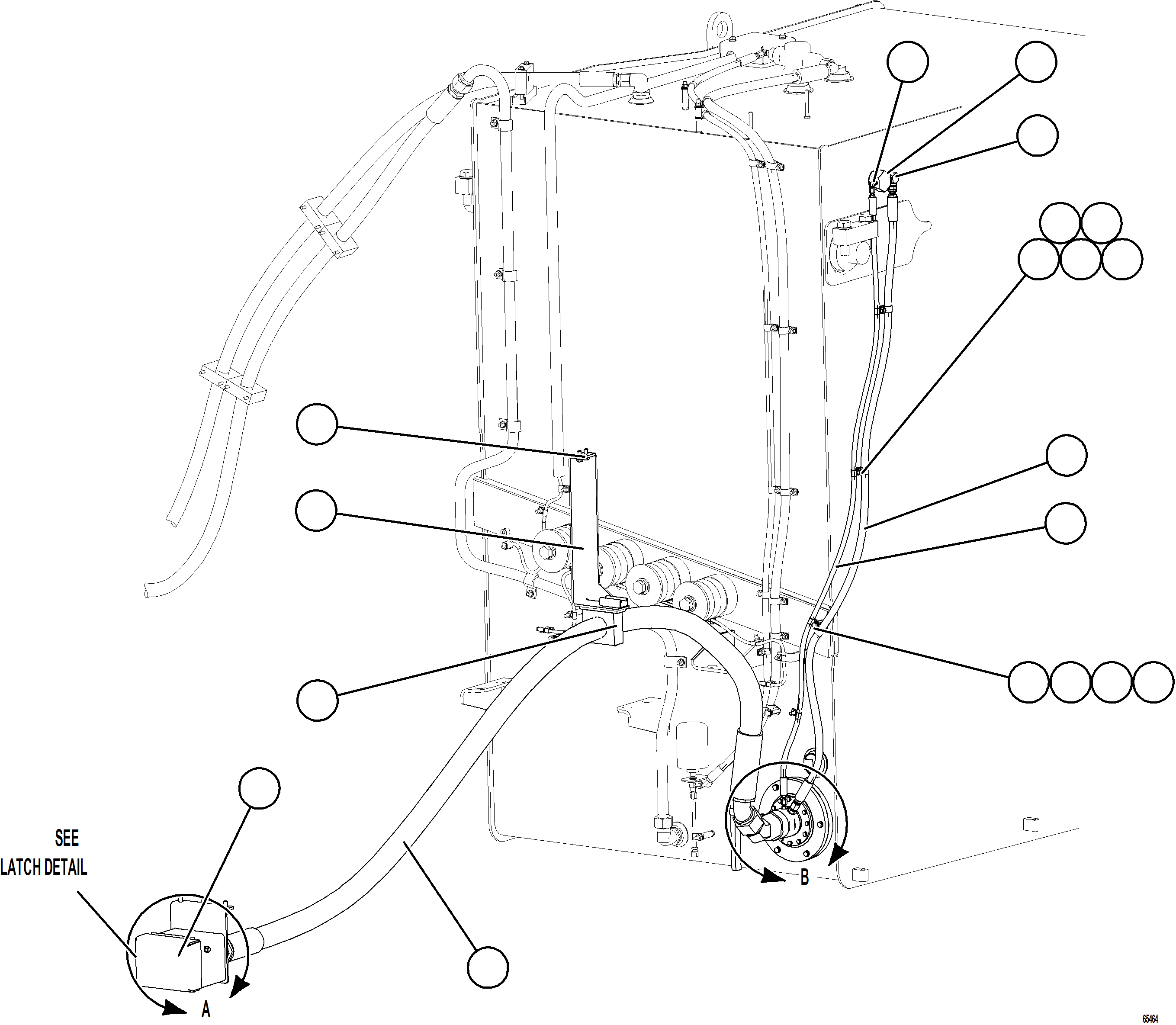 SEE
LATCH DETAIL

A

B

65464