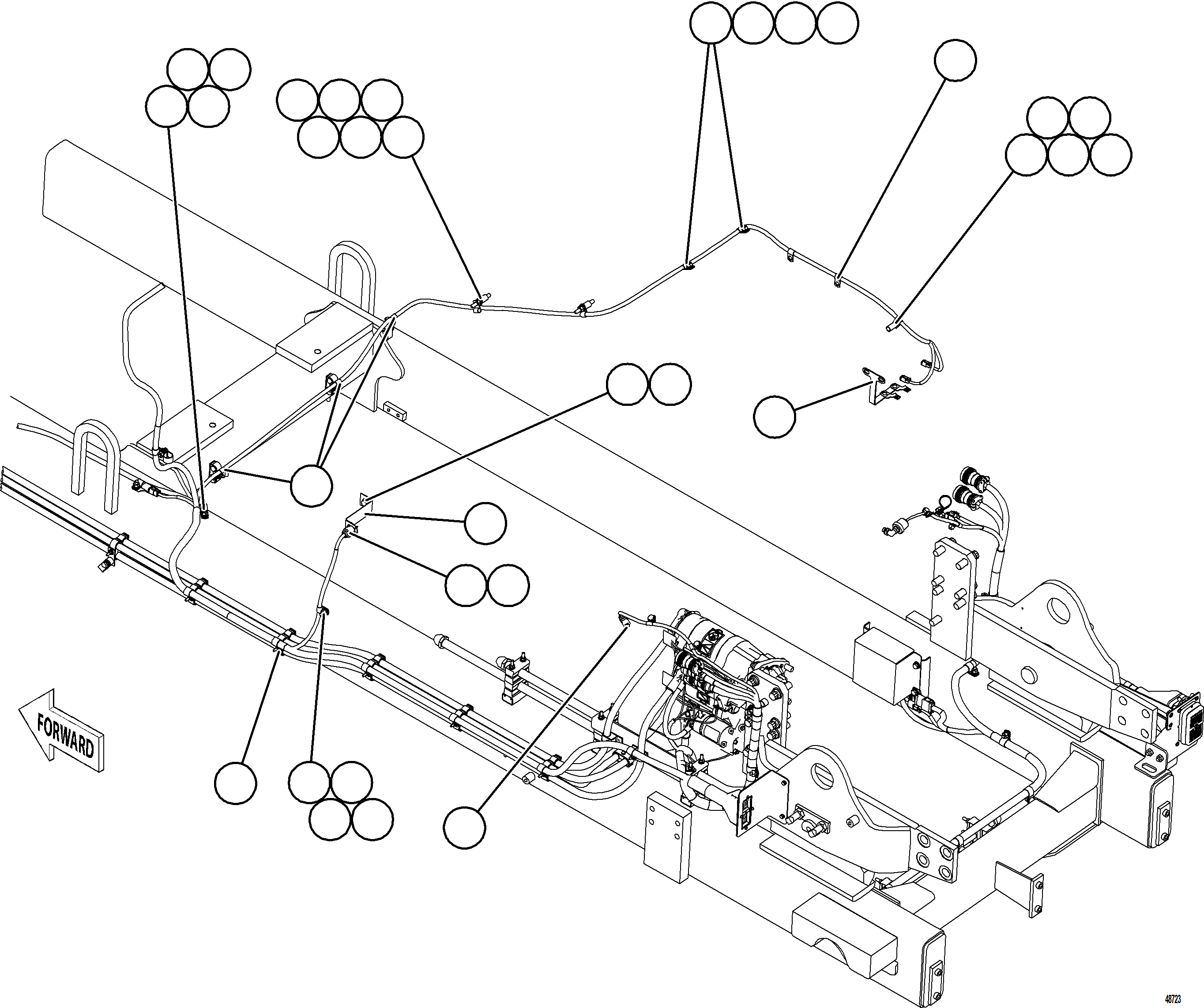 FORWARD

48723