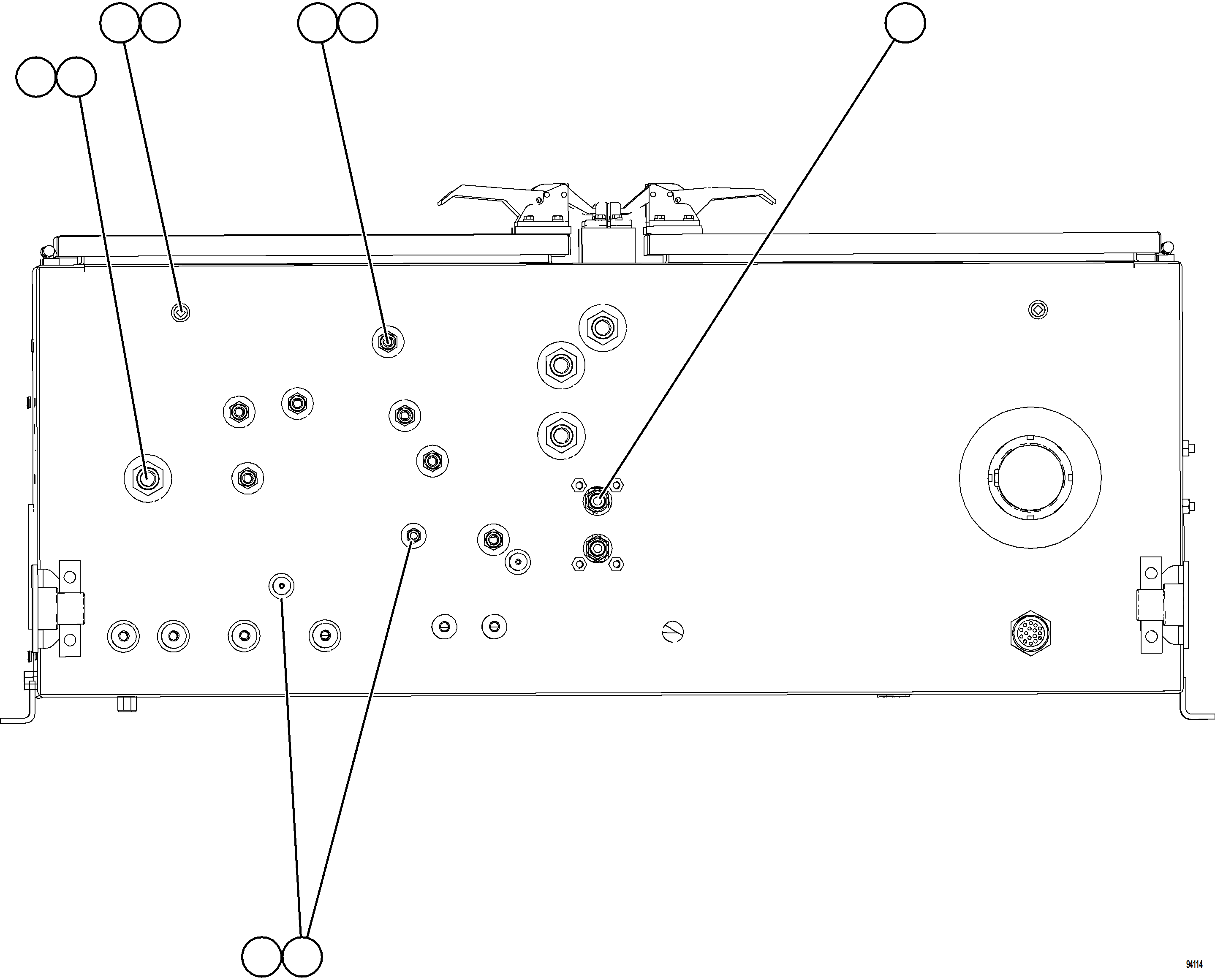 94114