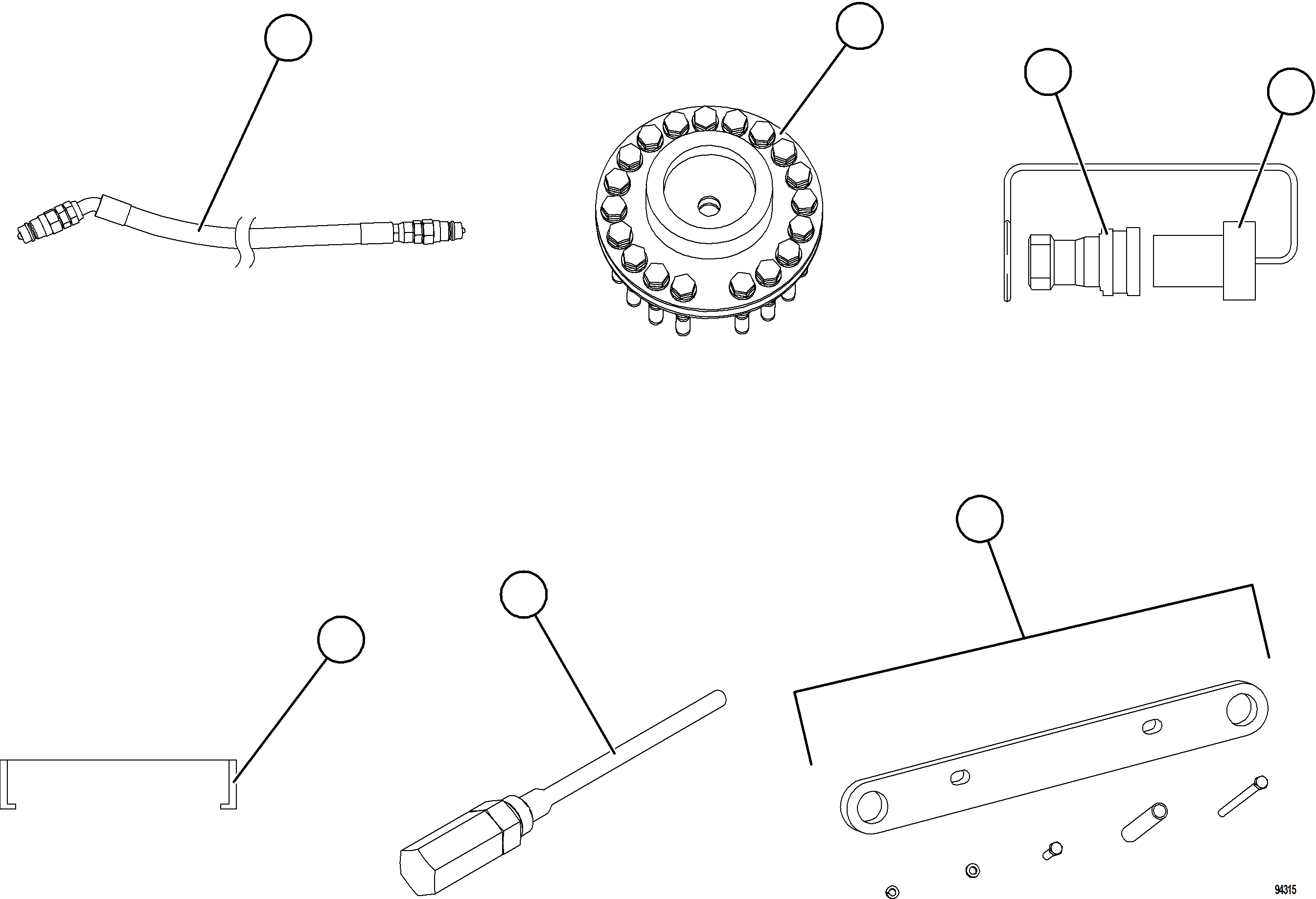 94315