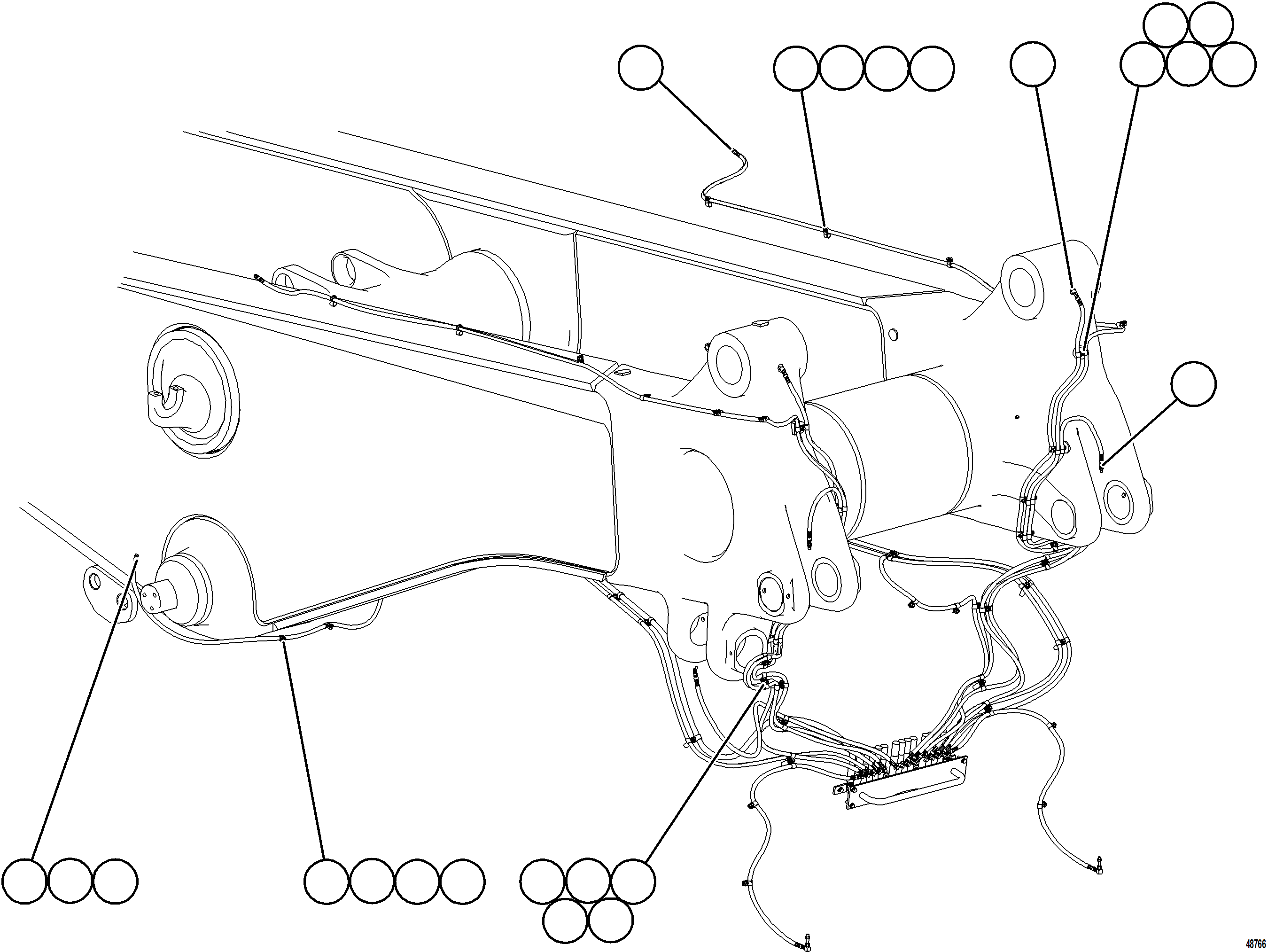 48766