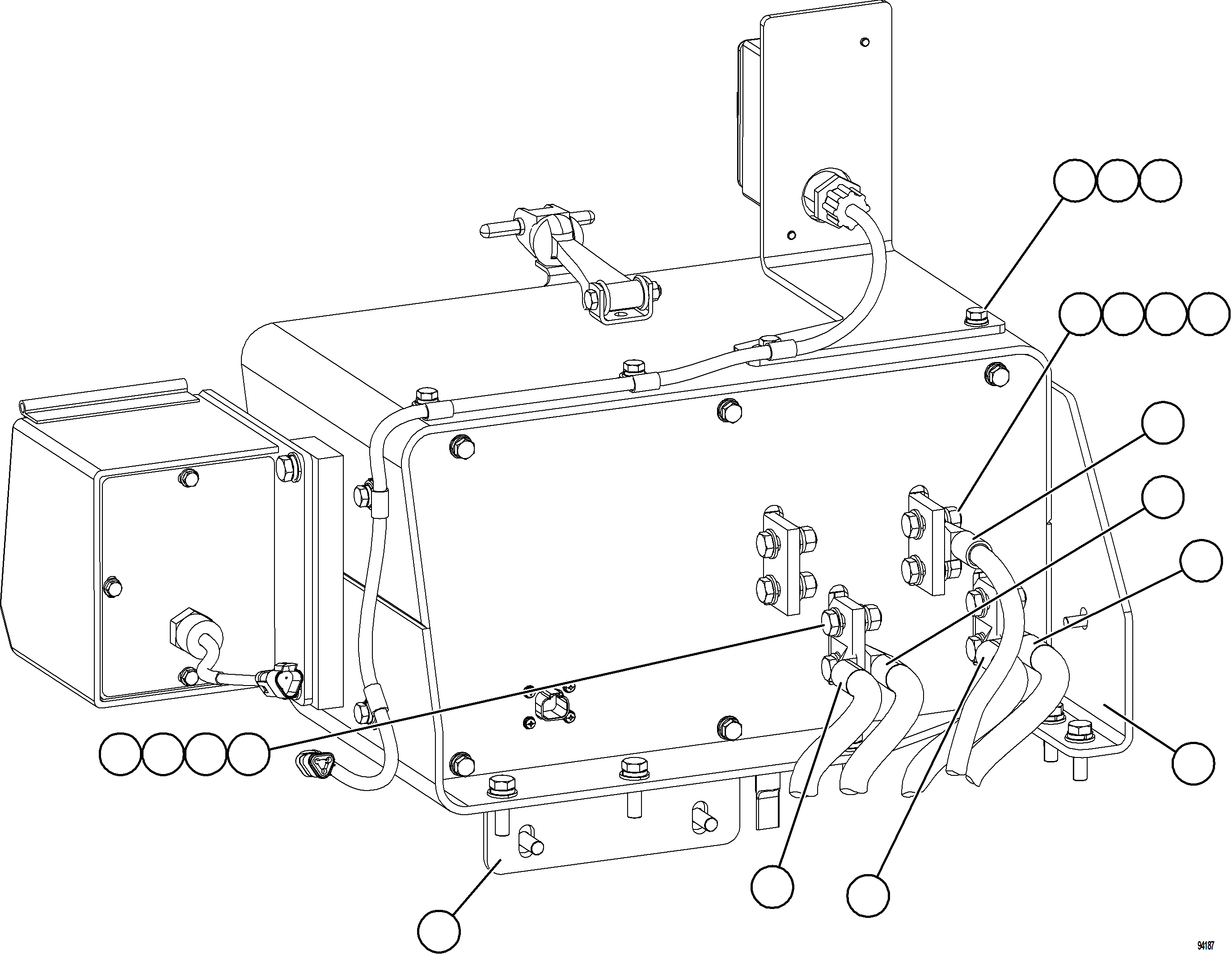 94187