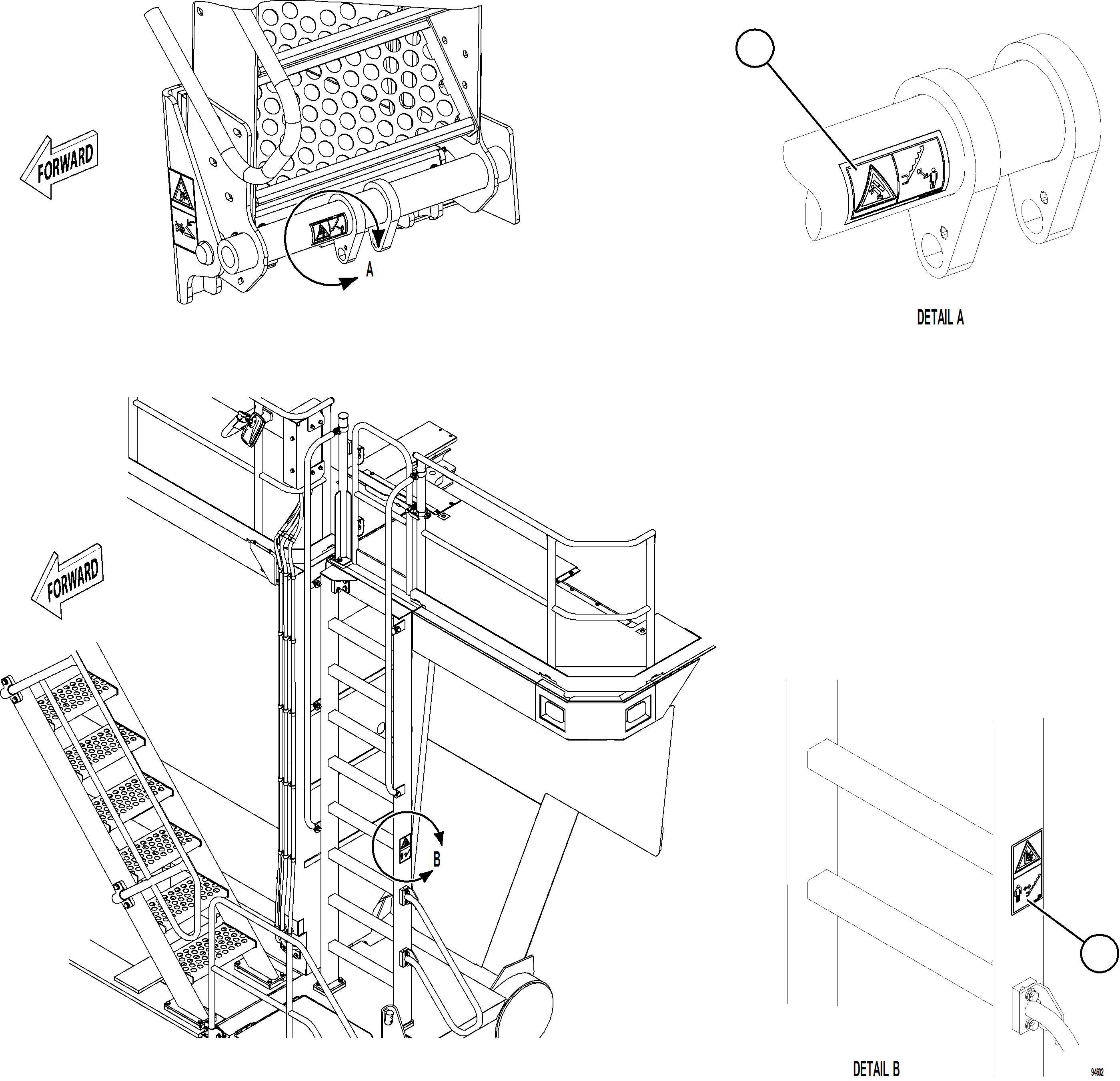 FORWARD

A

DETAIL A

FORWARD

B

DETAIL B

94602