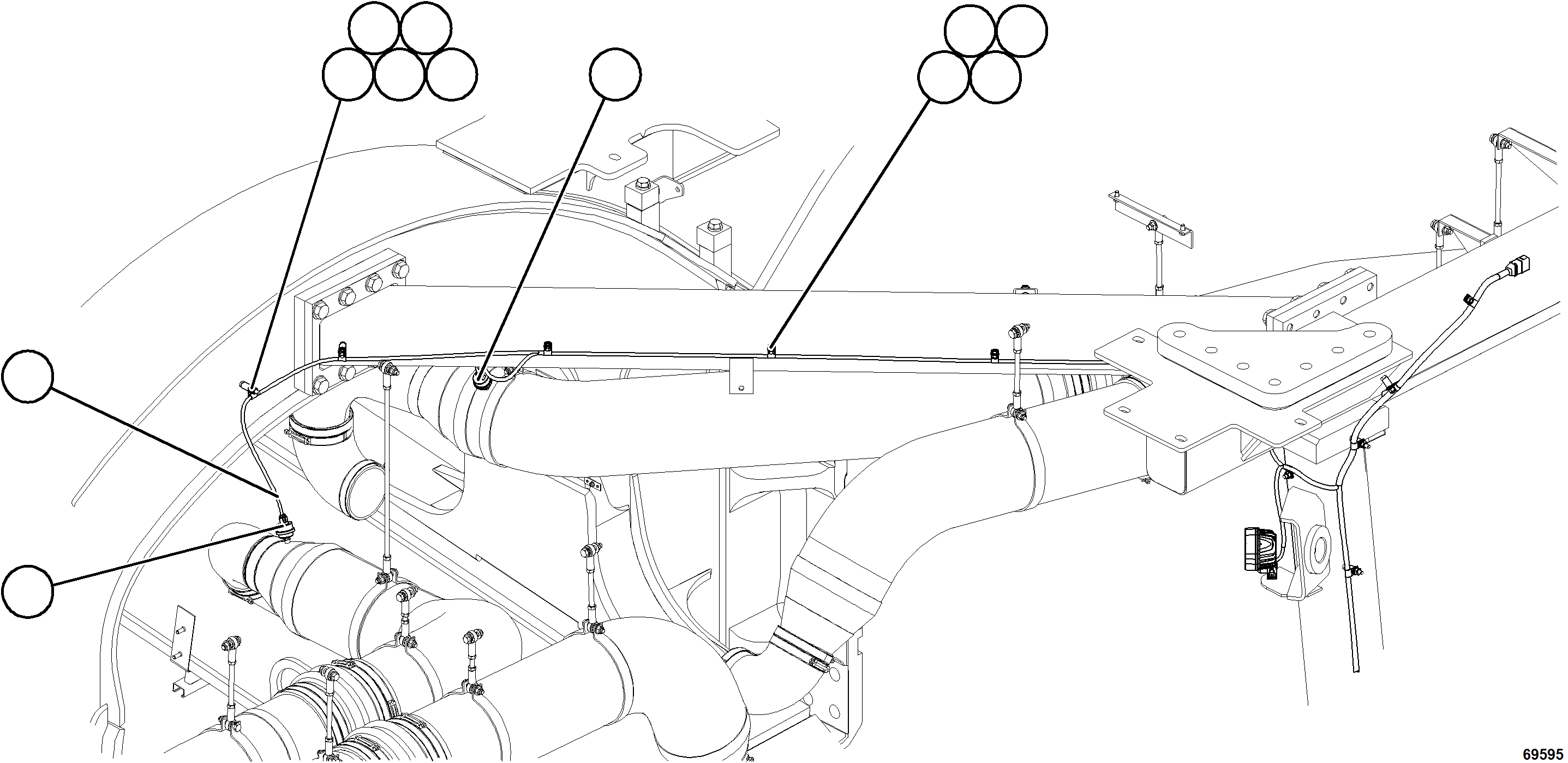 69595