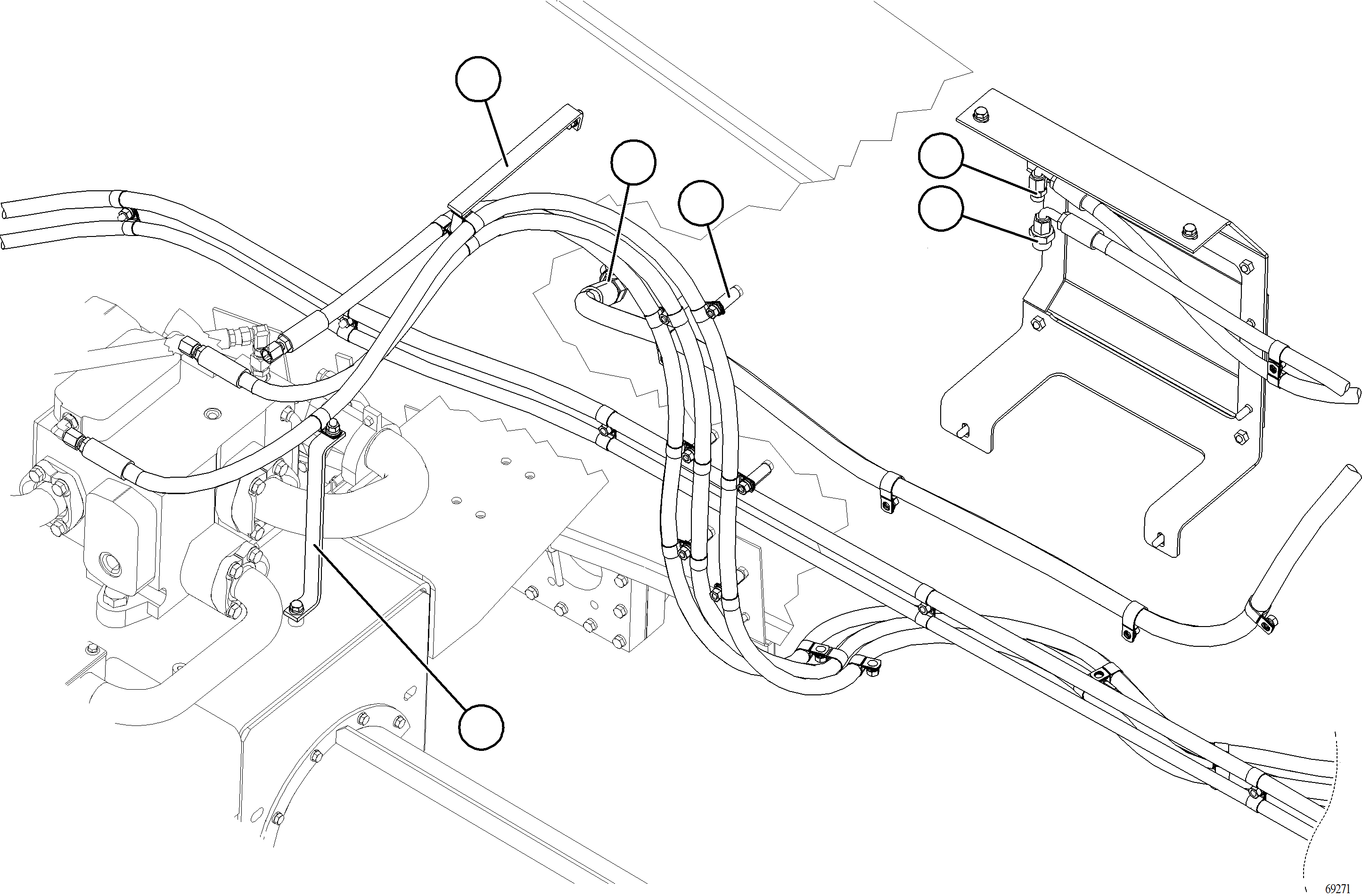 69271