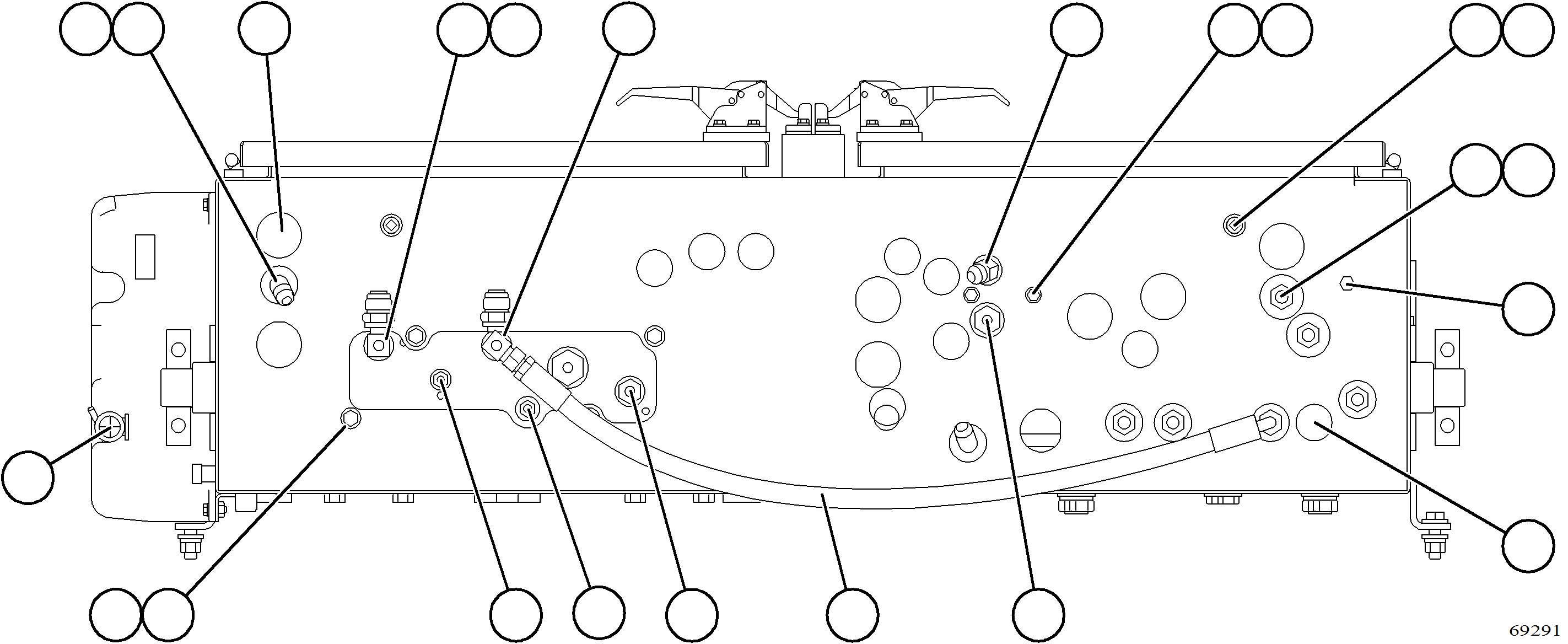 69291