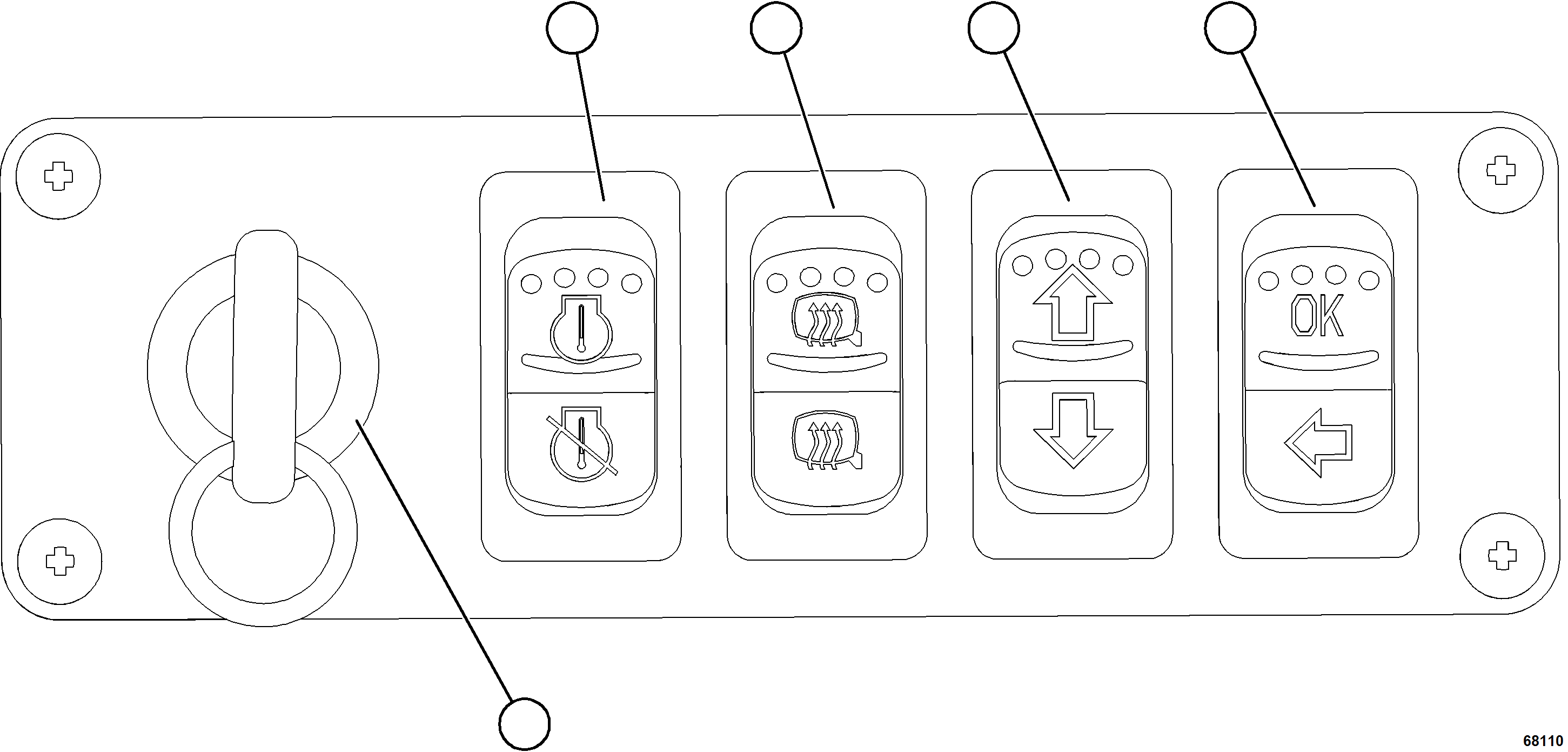 OK

68110