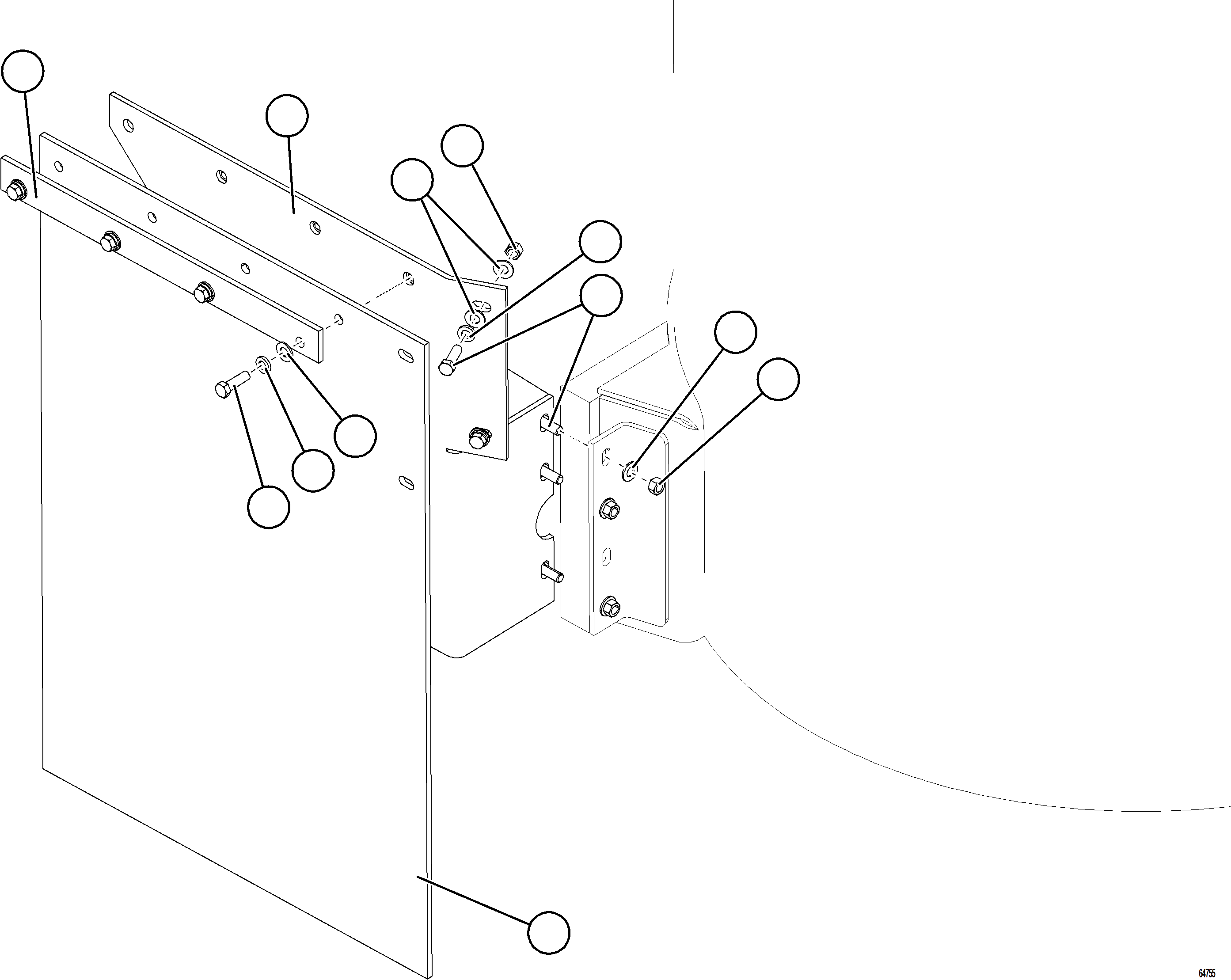 64755