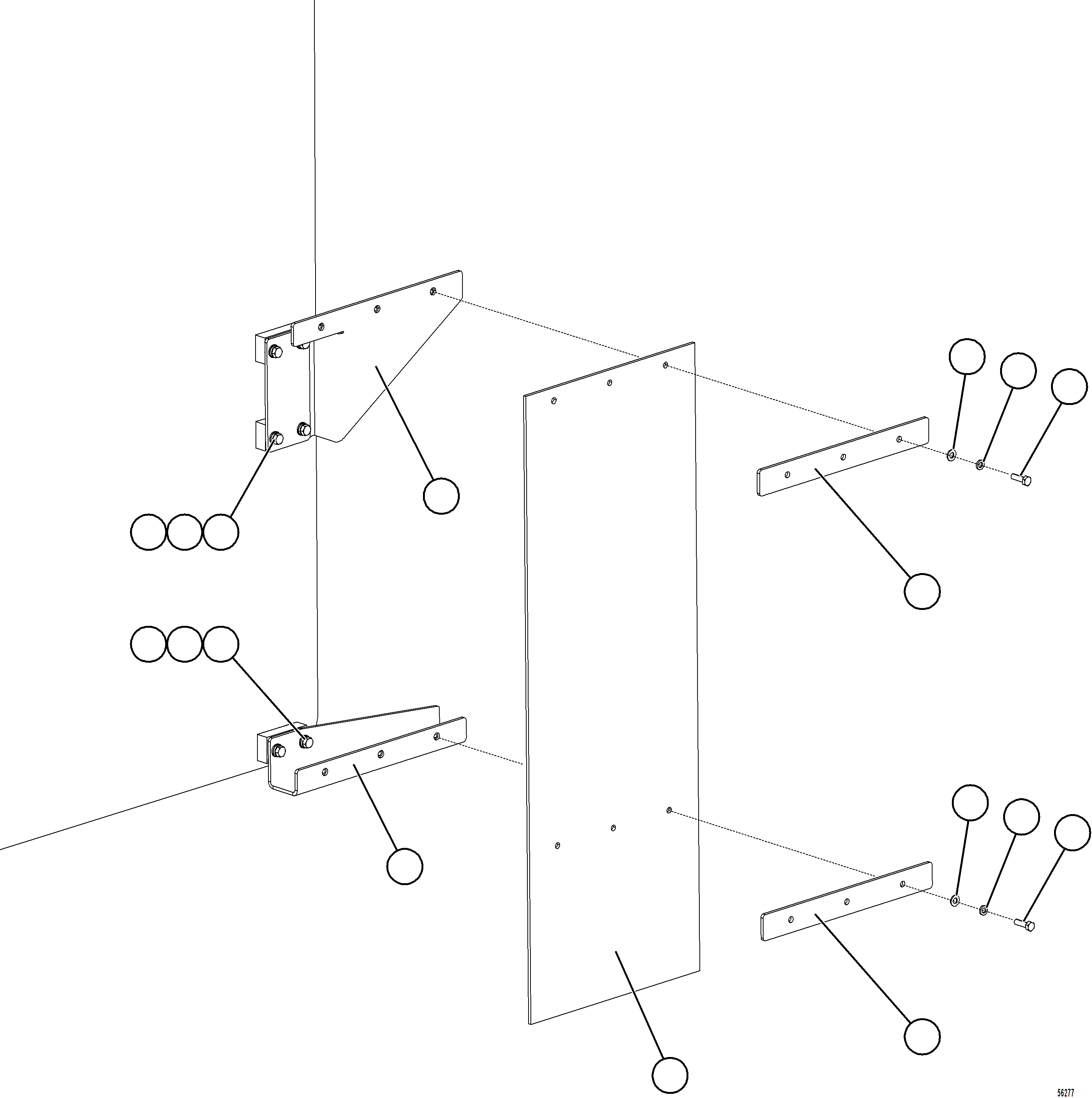 56277