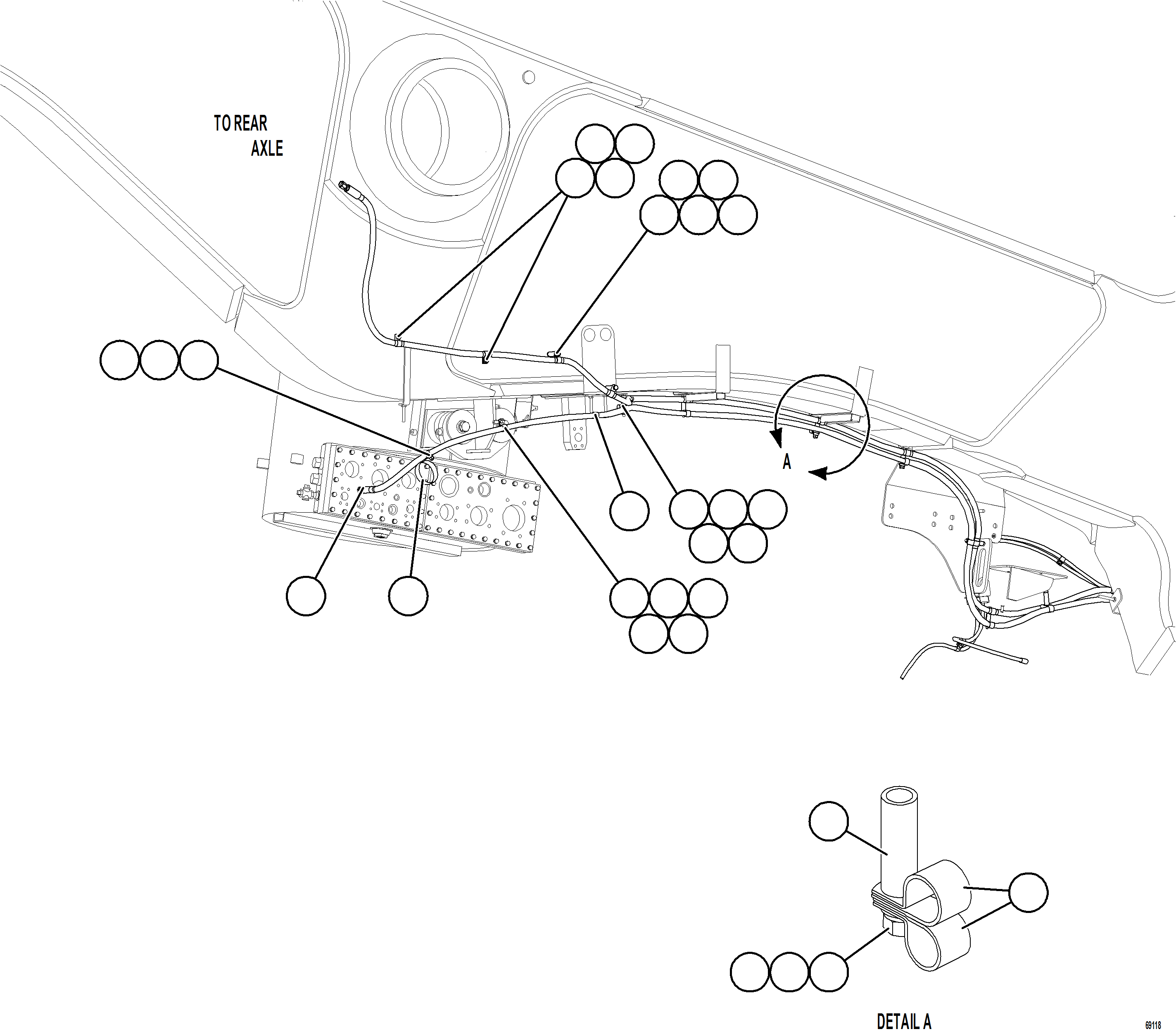 TO REAR AXLE

A

DETAIL A

69118