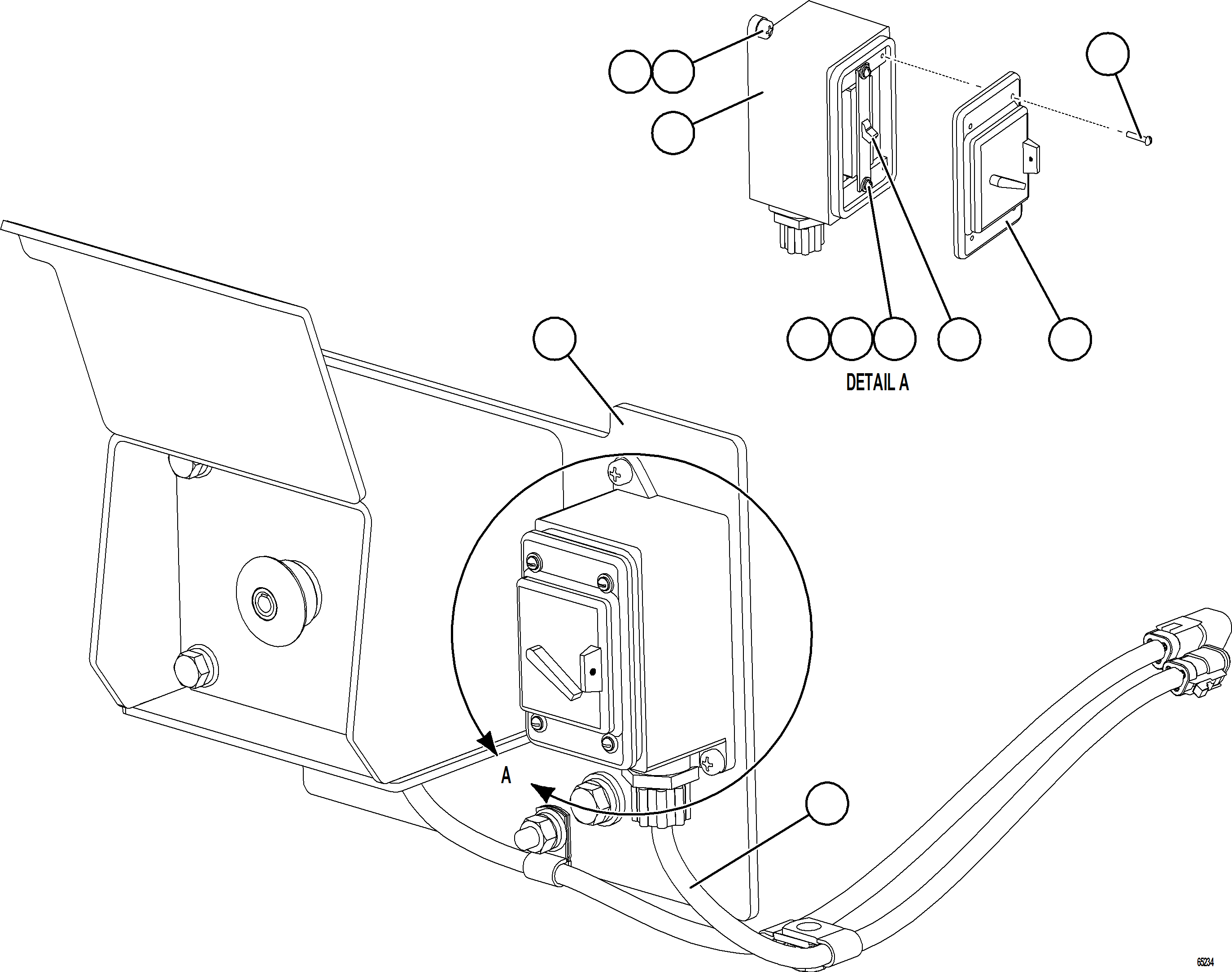 DETAIL A

A

65234