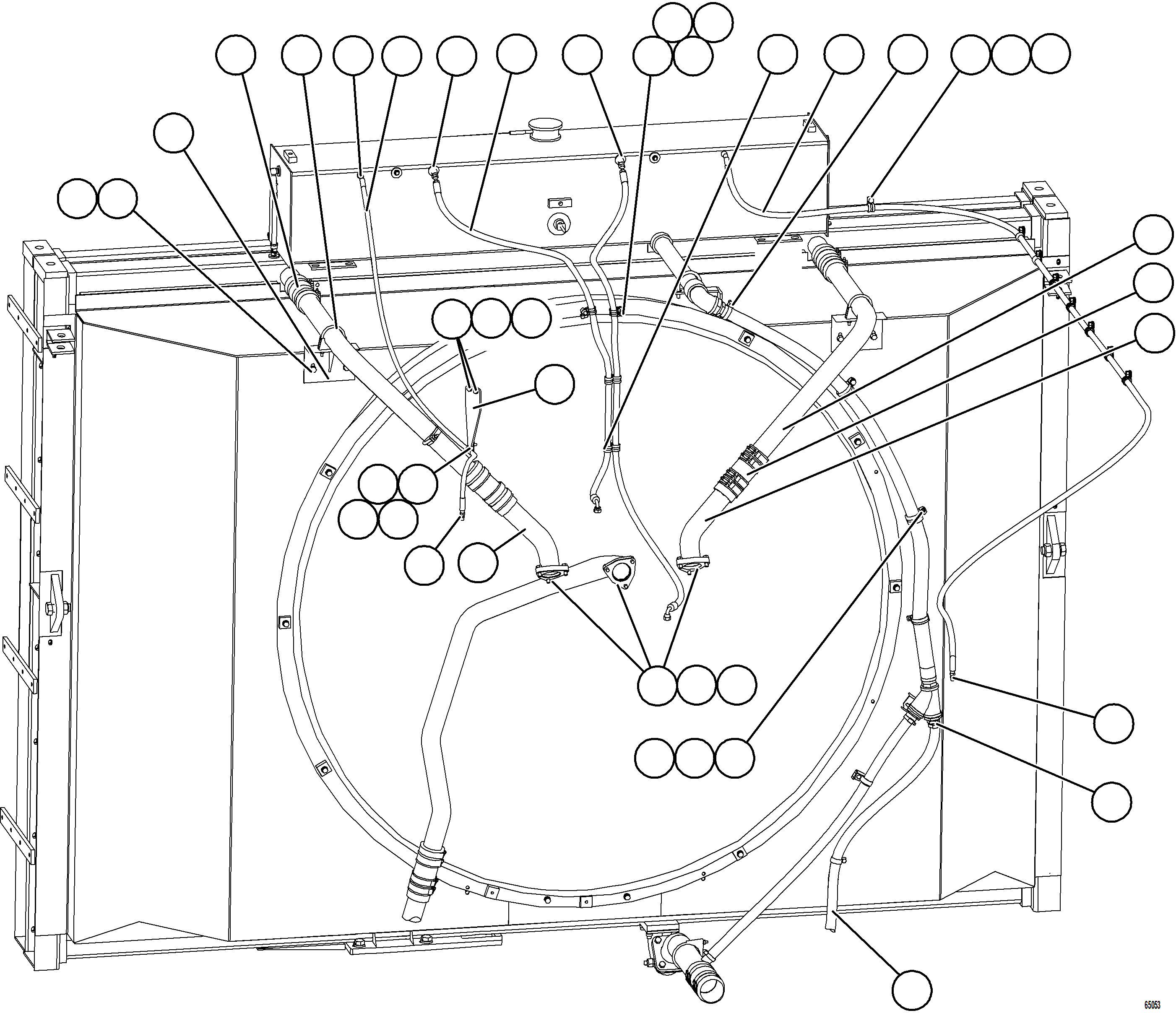 65053