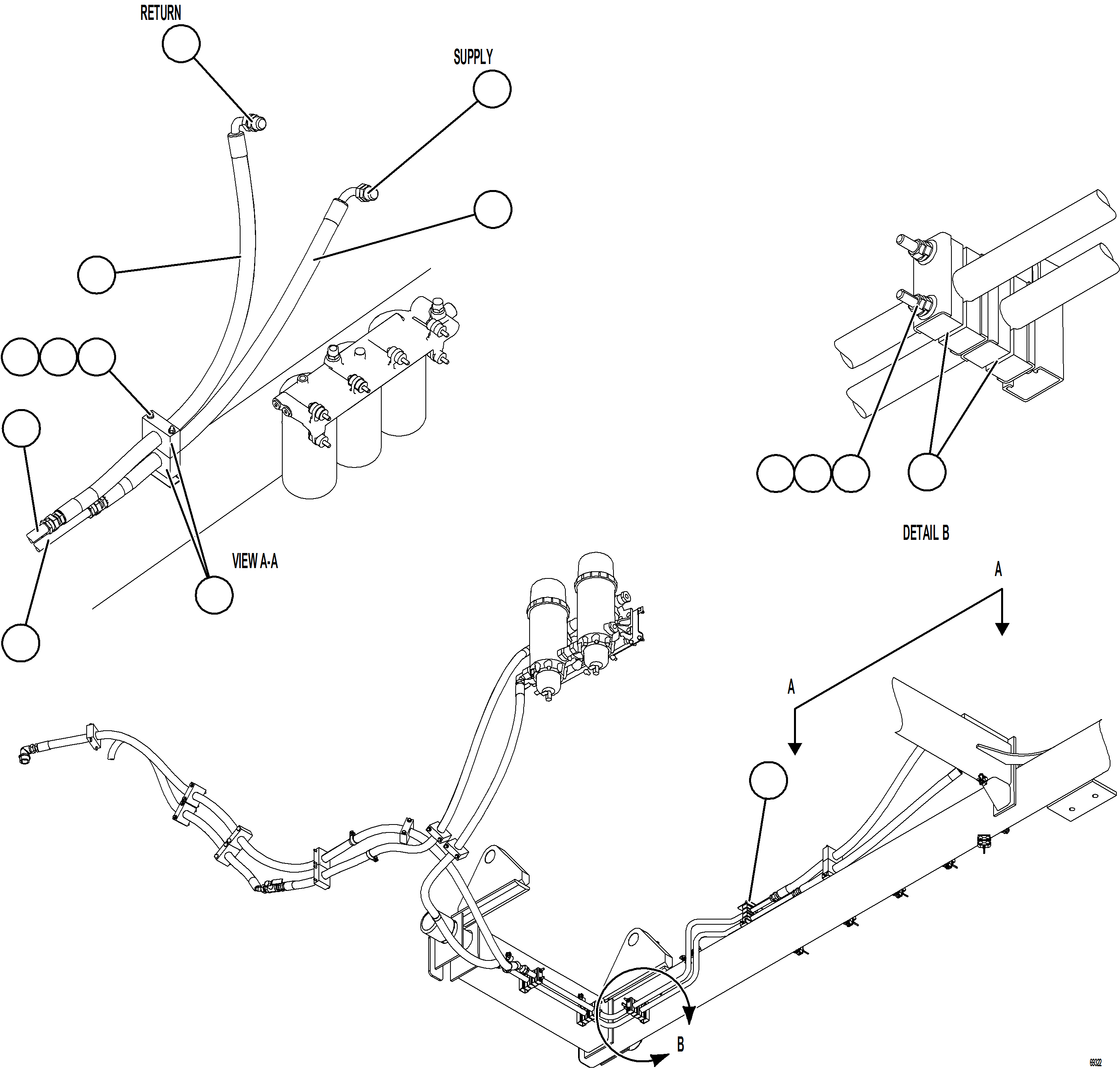 RETURN

SUPPLY

VIEW A-A

DETAIL B

A

A

B

69322