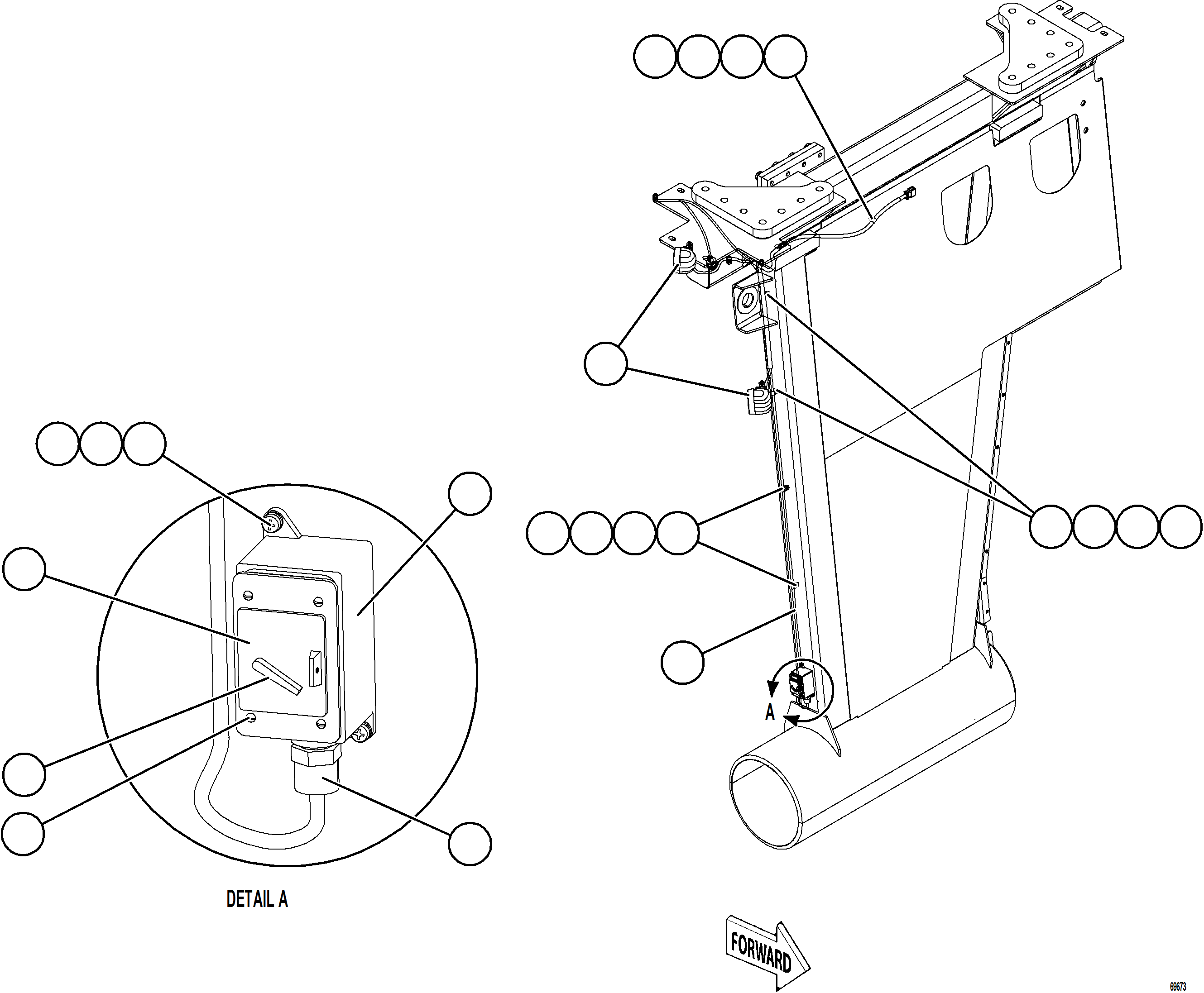 A

DETAIL A

FORWARD

69673