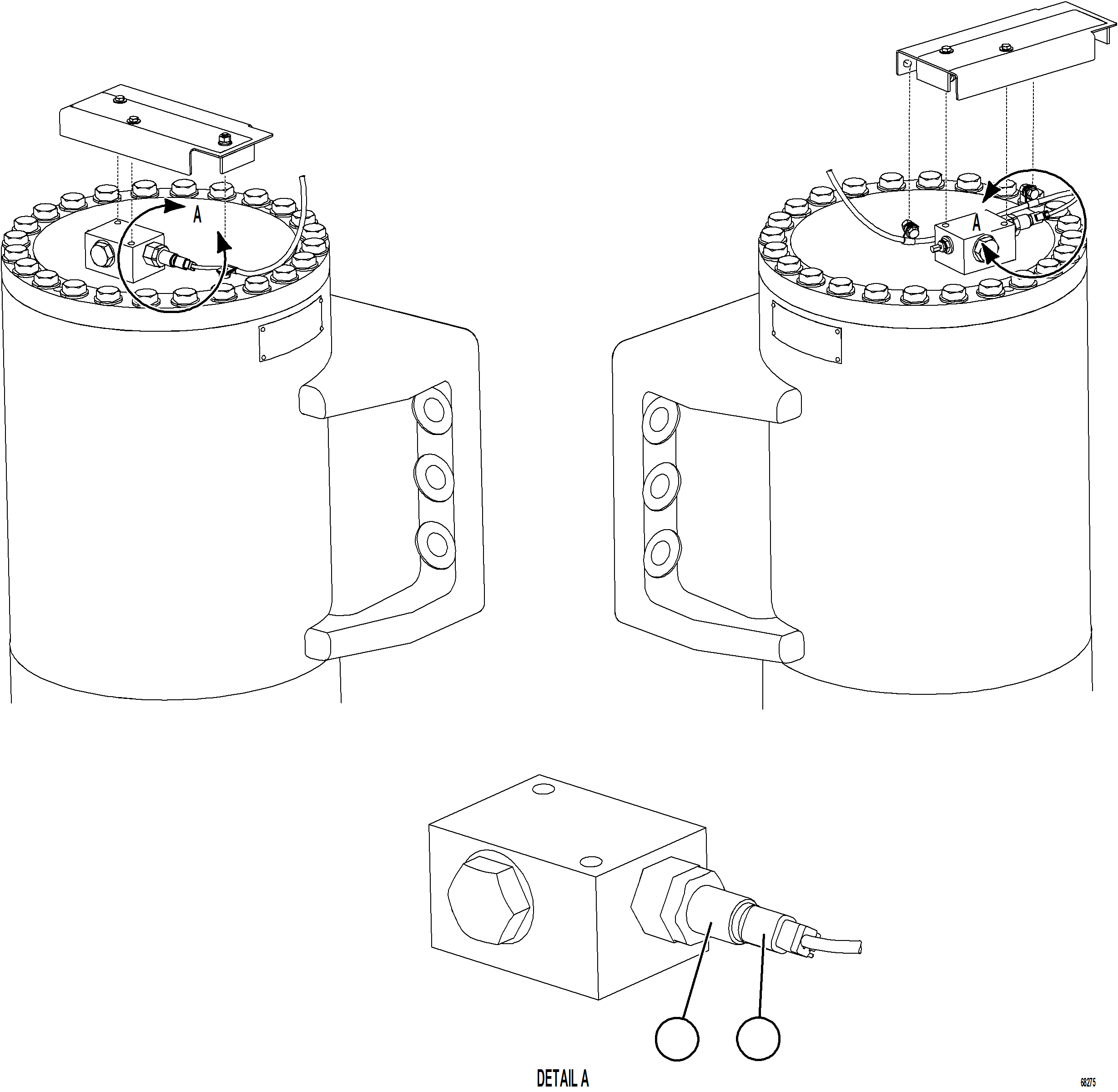 A

A

DETAIL A

68275