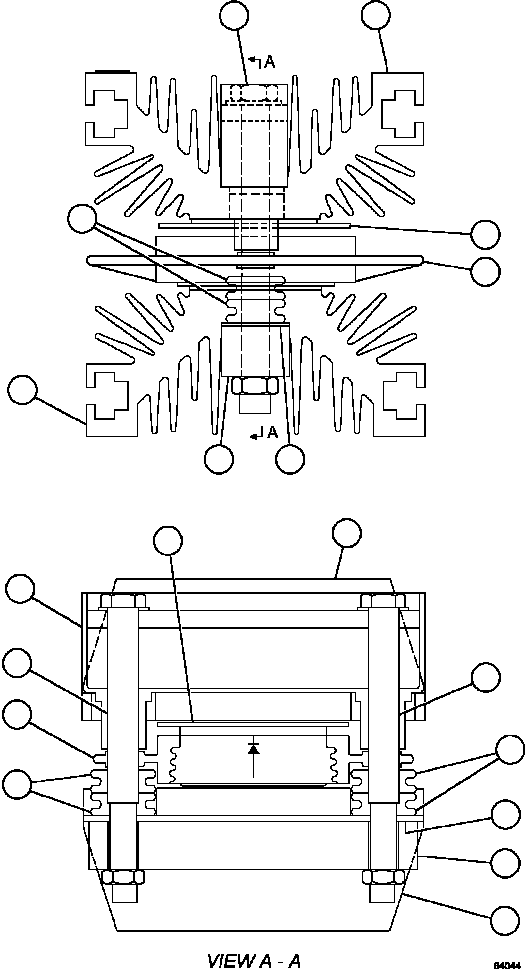 A

A

VIEW A - A

84044