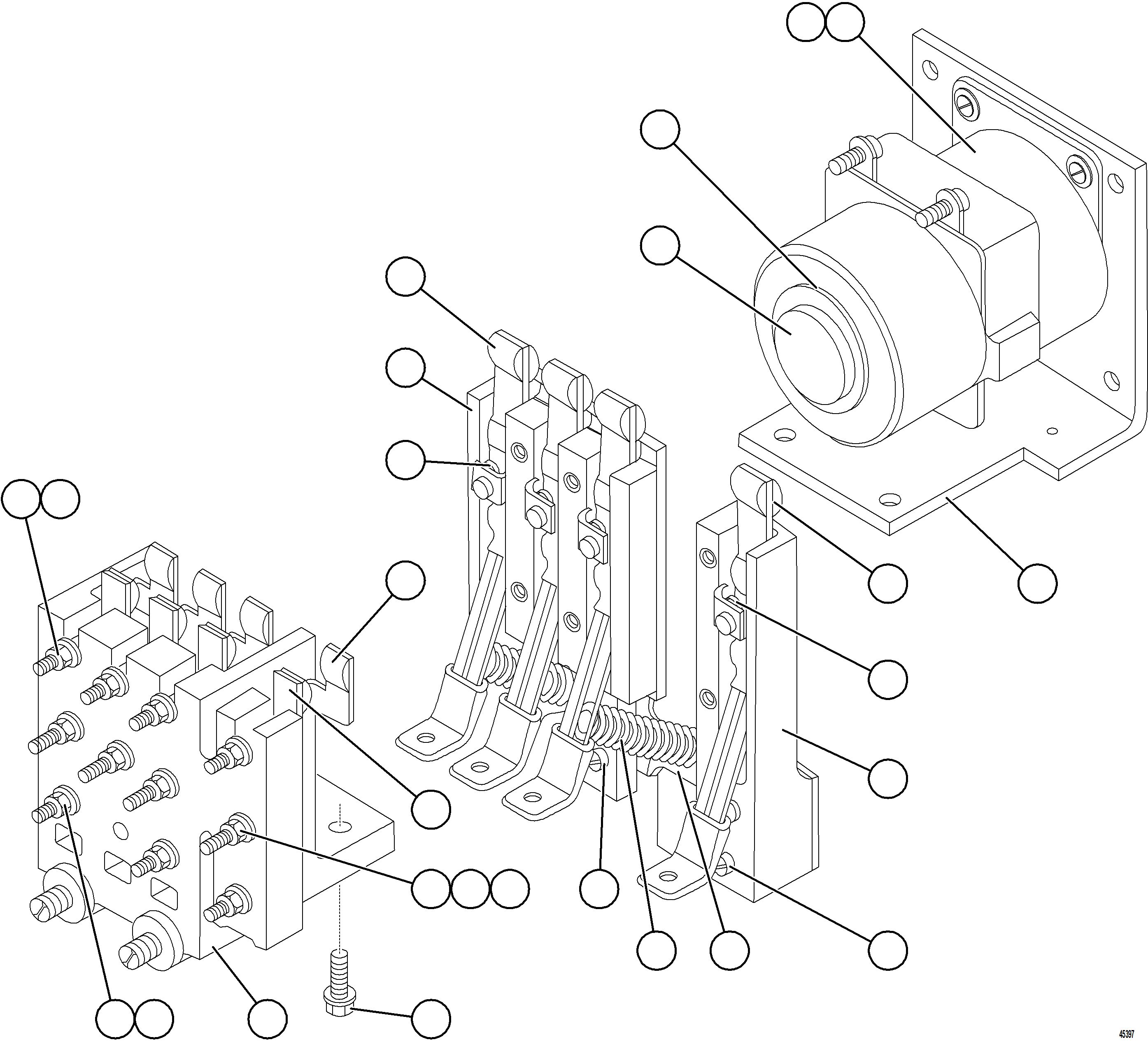 45397