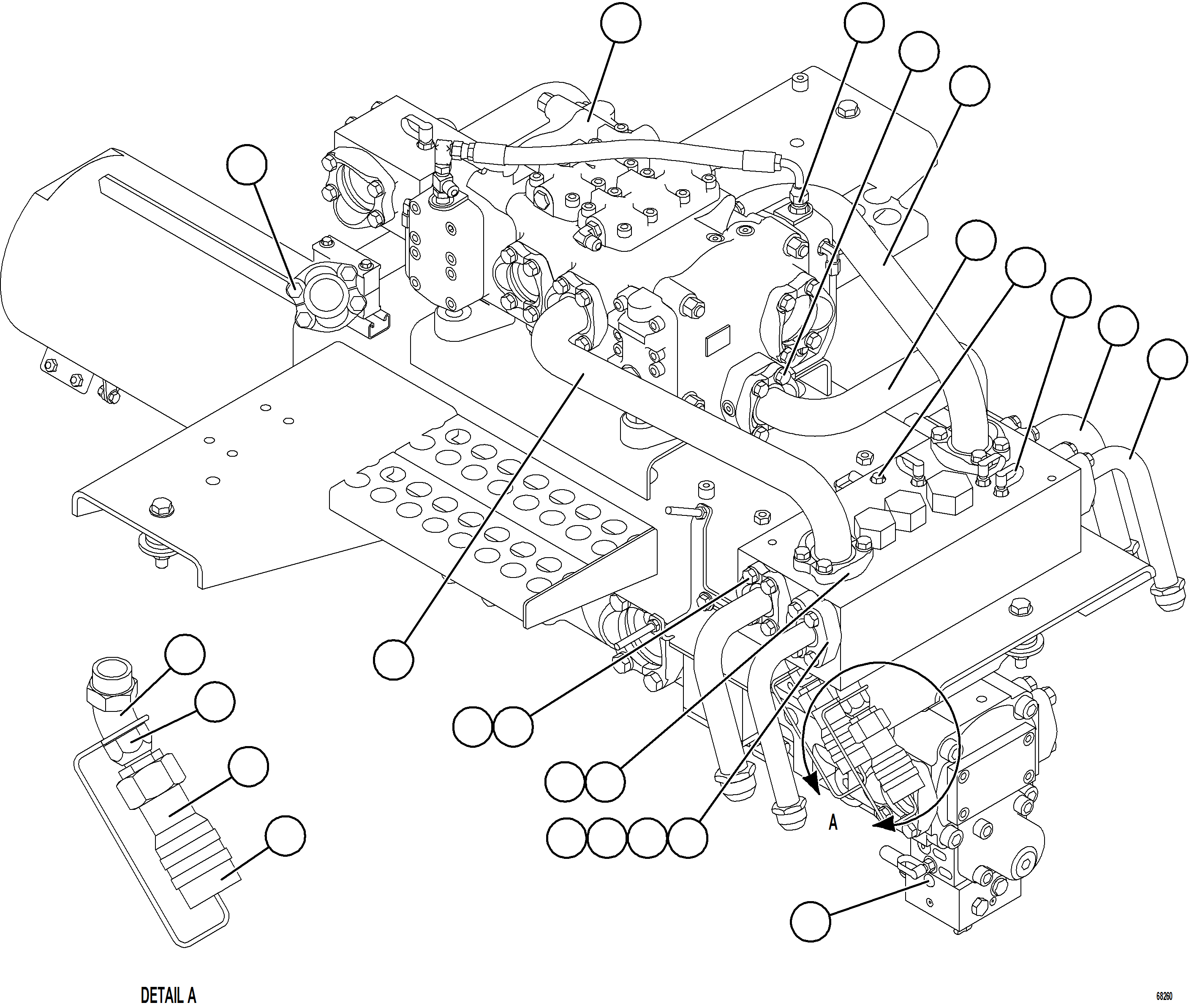 A

DETAIL A

68260