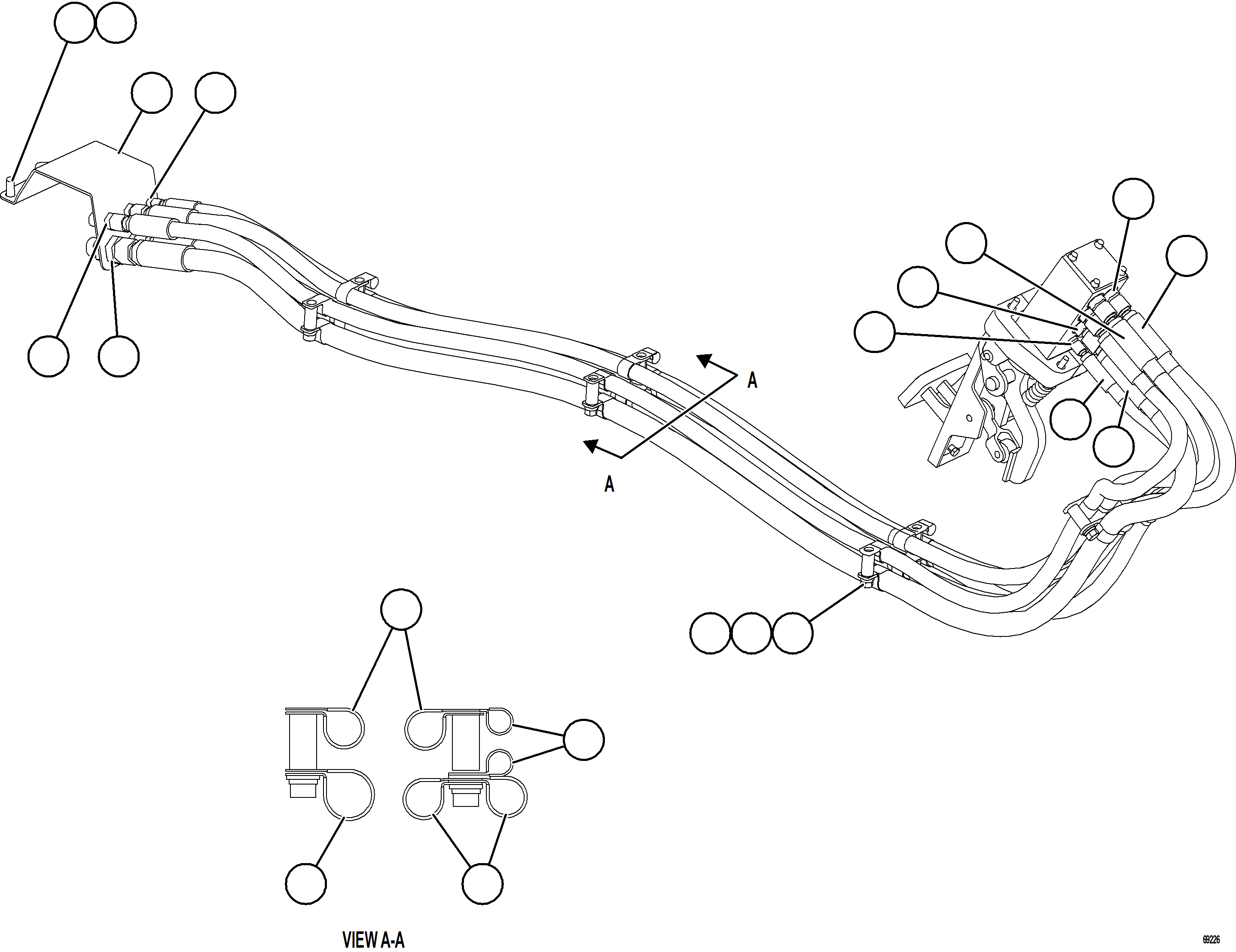 A

A

VIEW A-A

69226