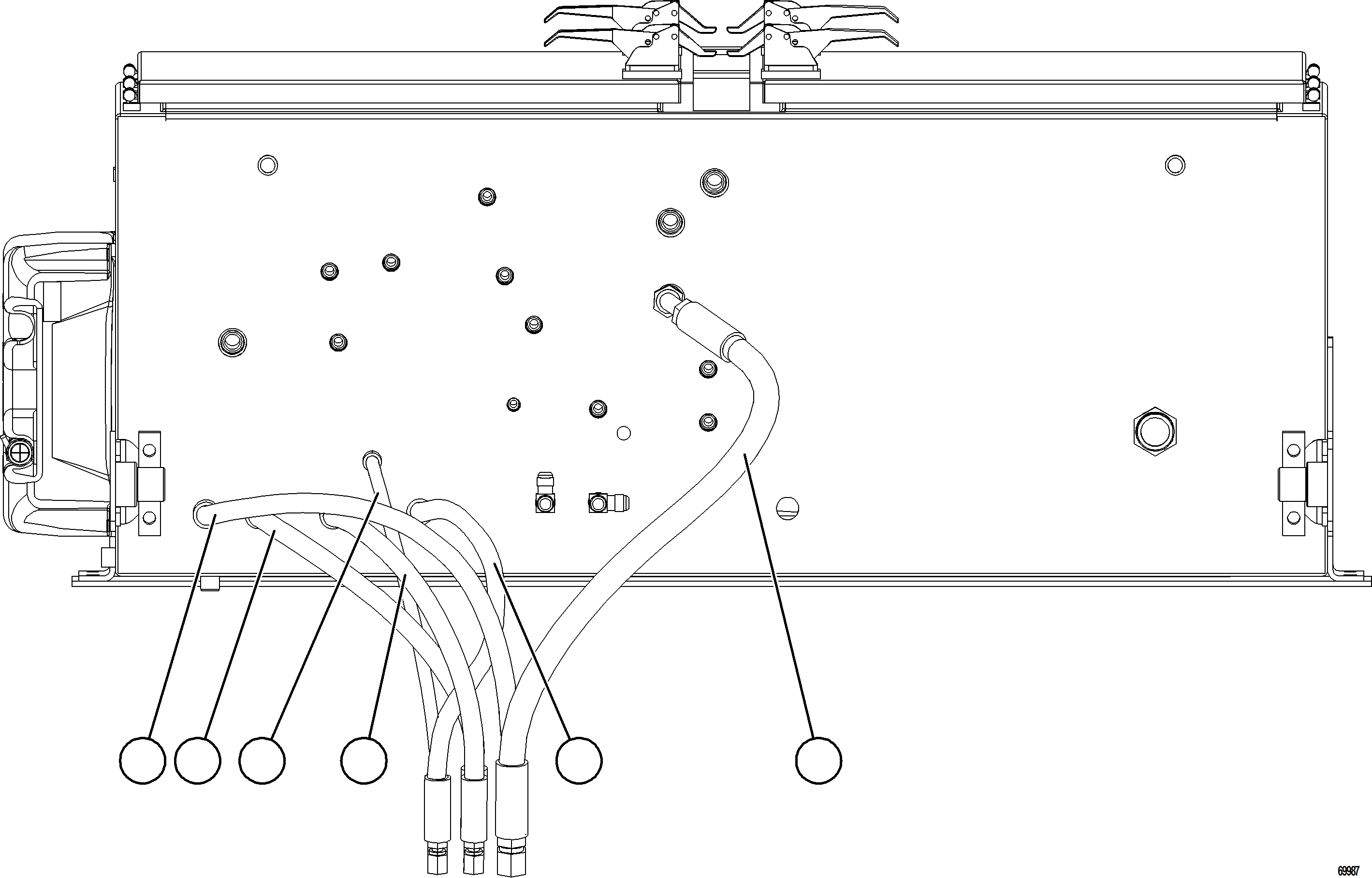 69987