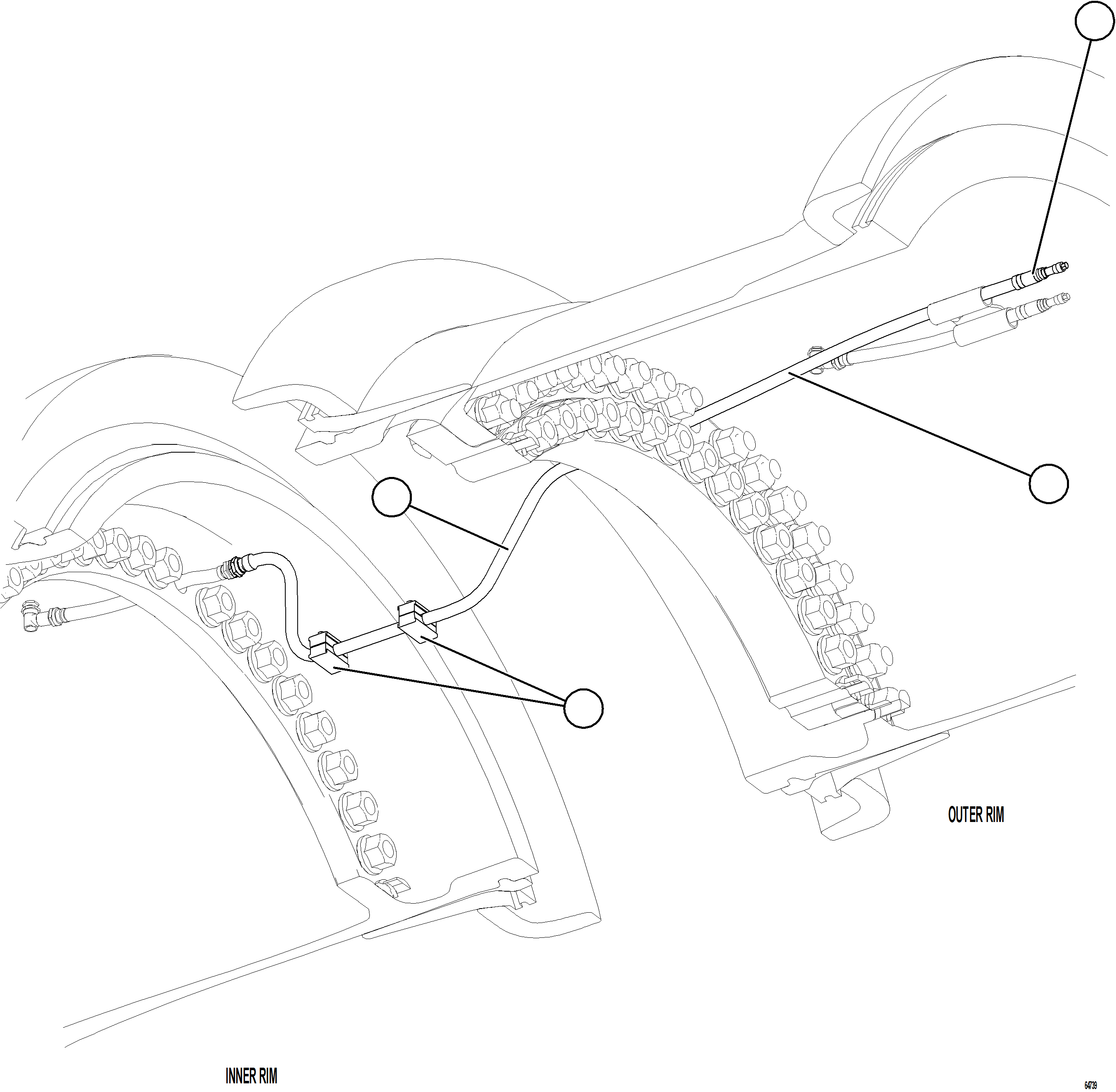 OUTER RIM

INNER RIM

64739