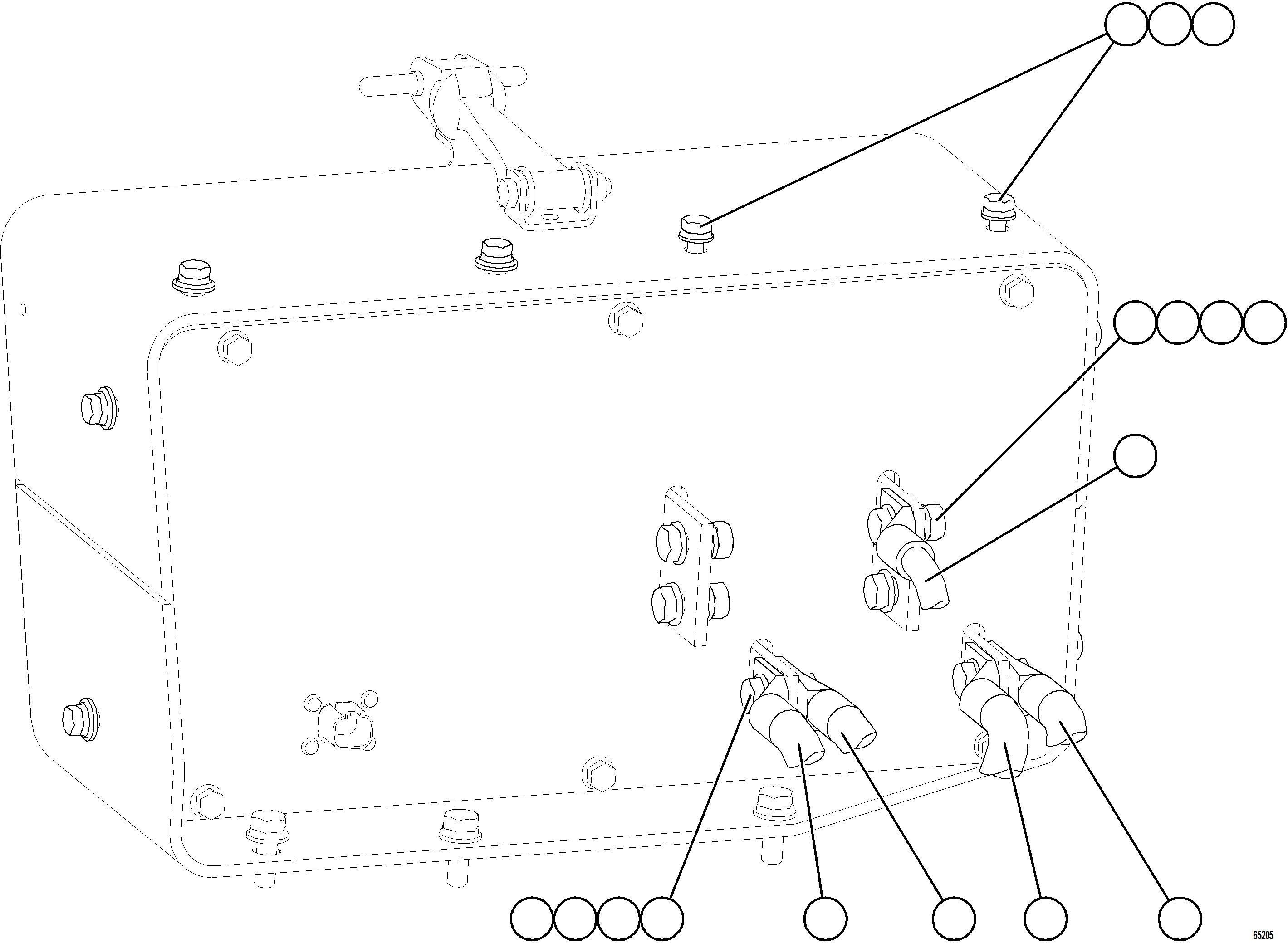 65205