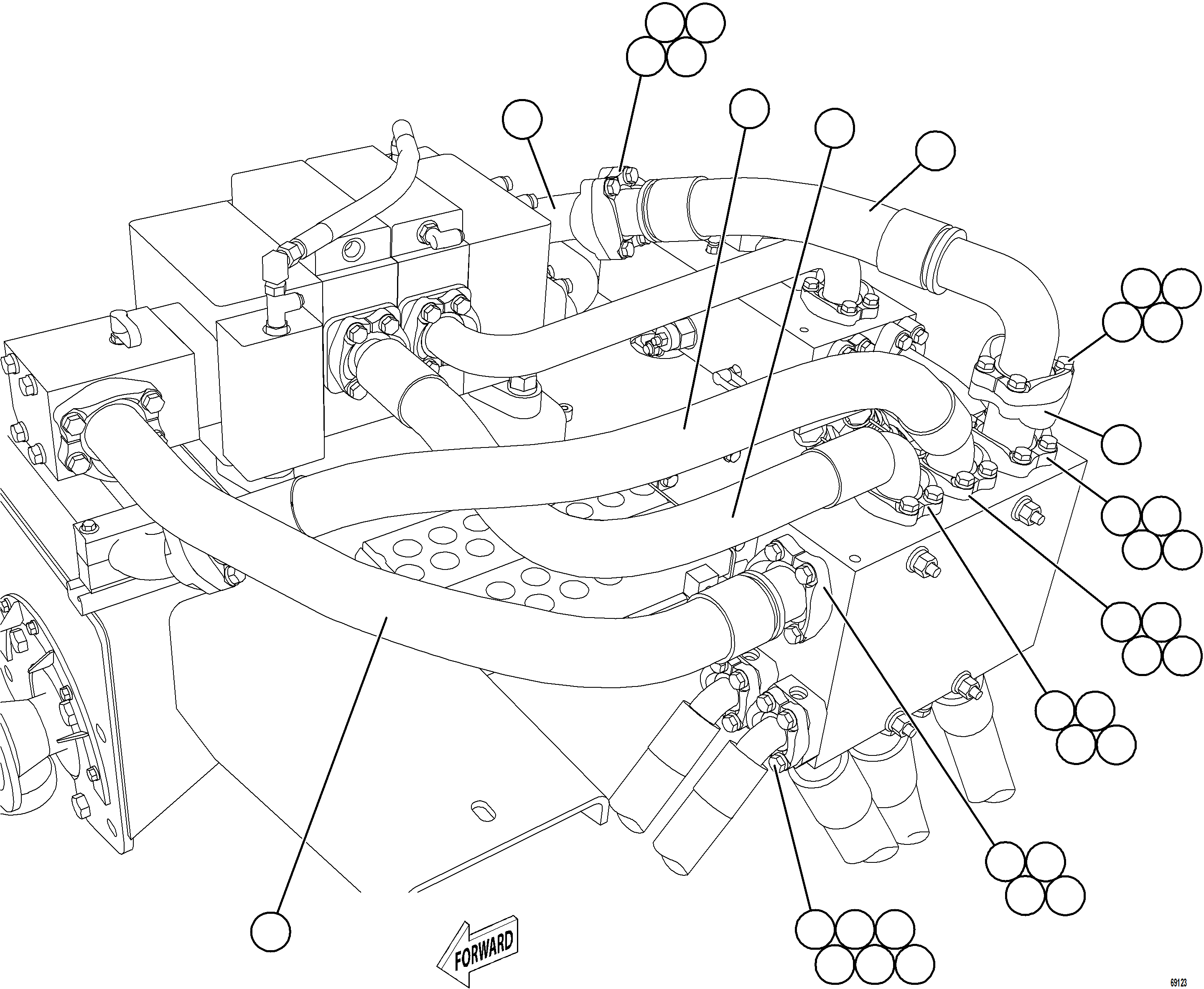 FORWARD

69123