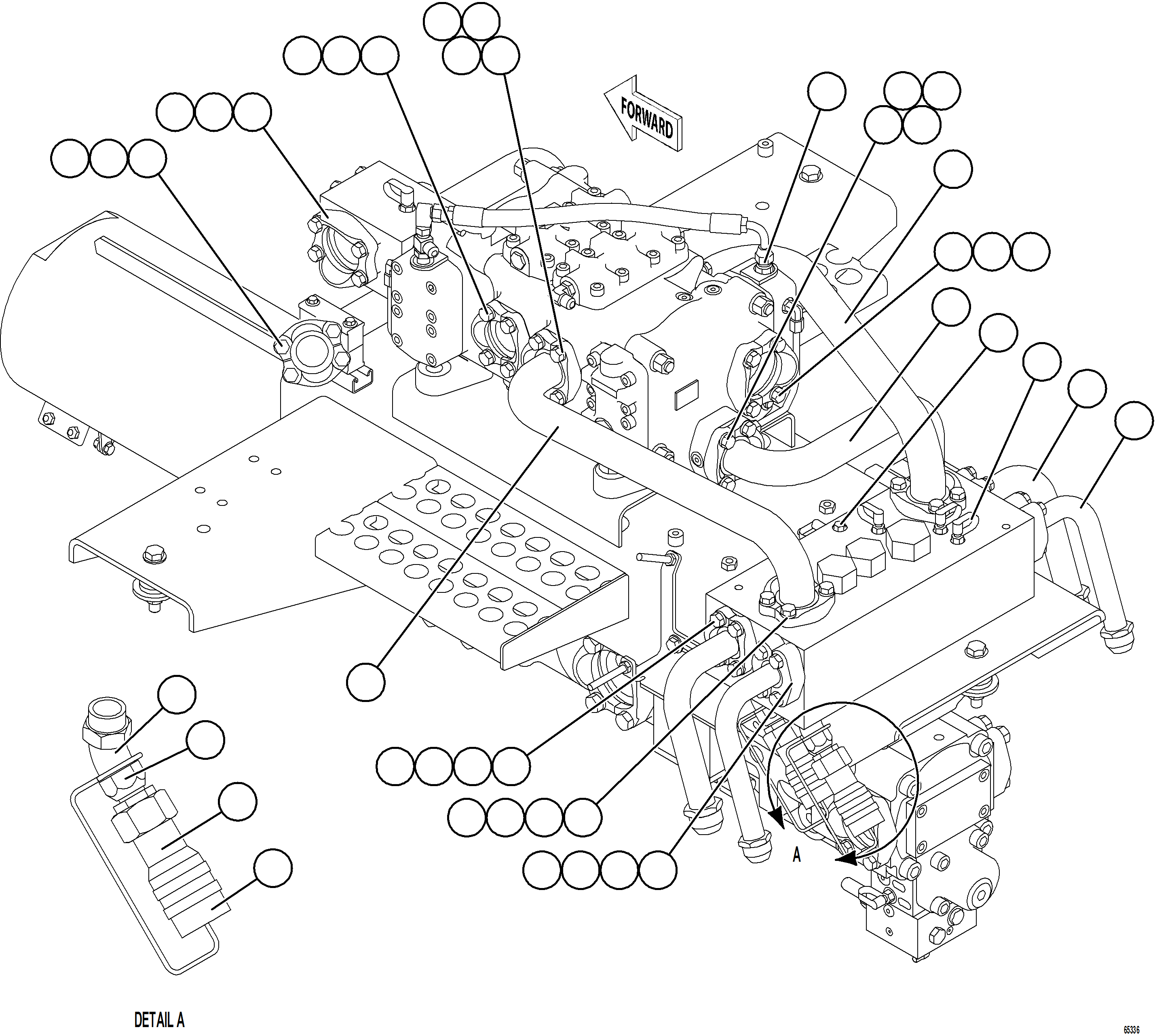 FORWARD

A

DETAIL A

65336