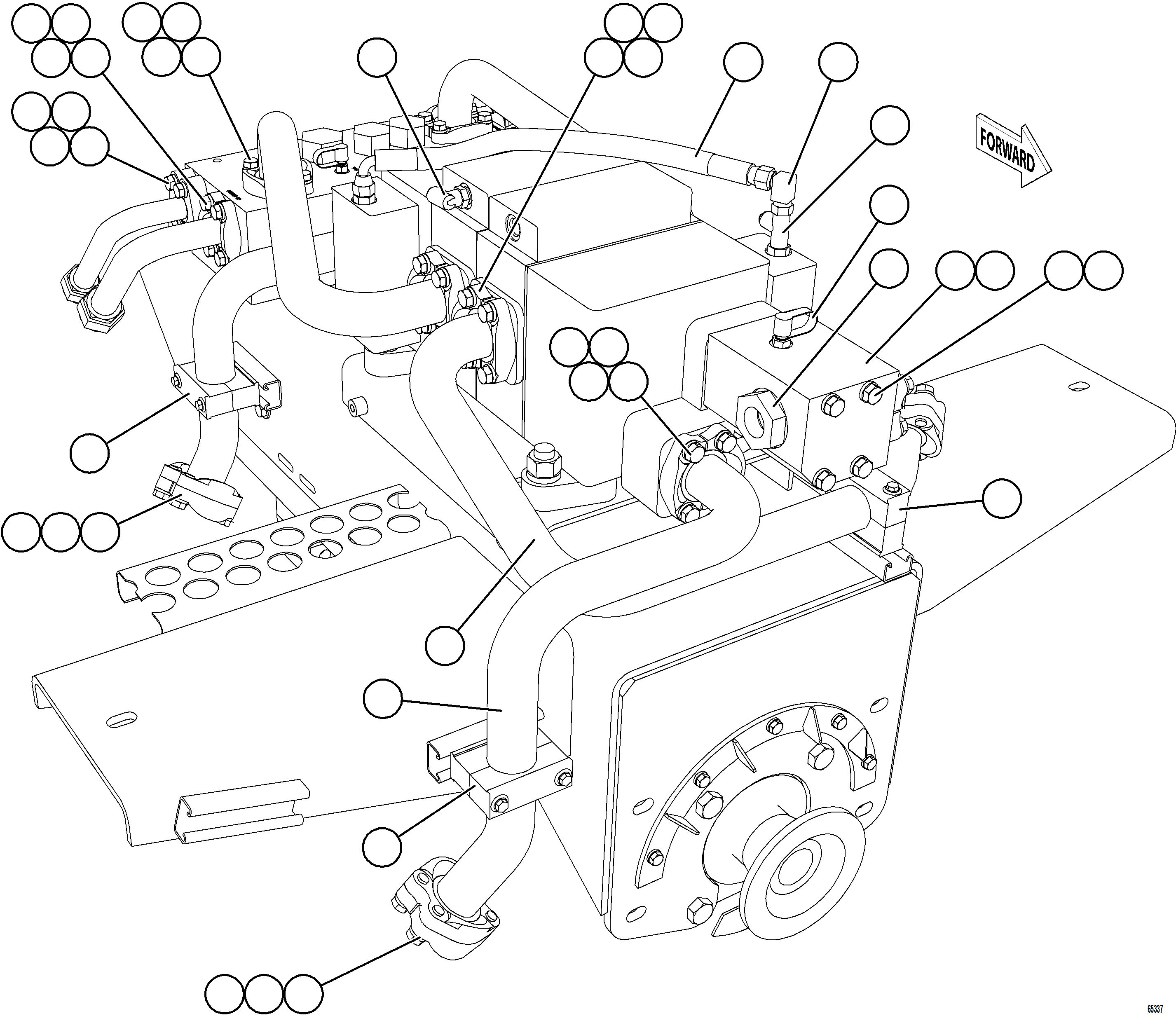 FORWARD

65337