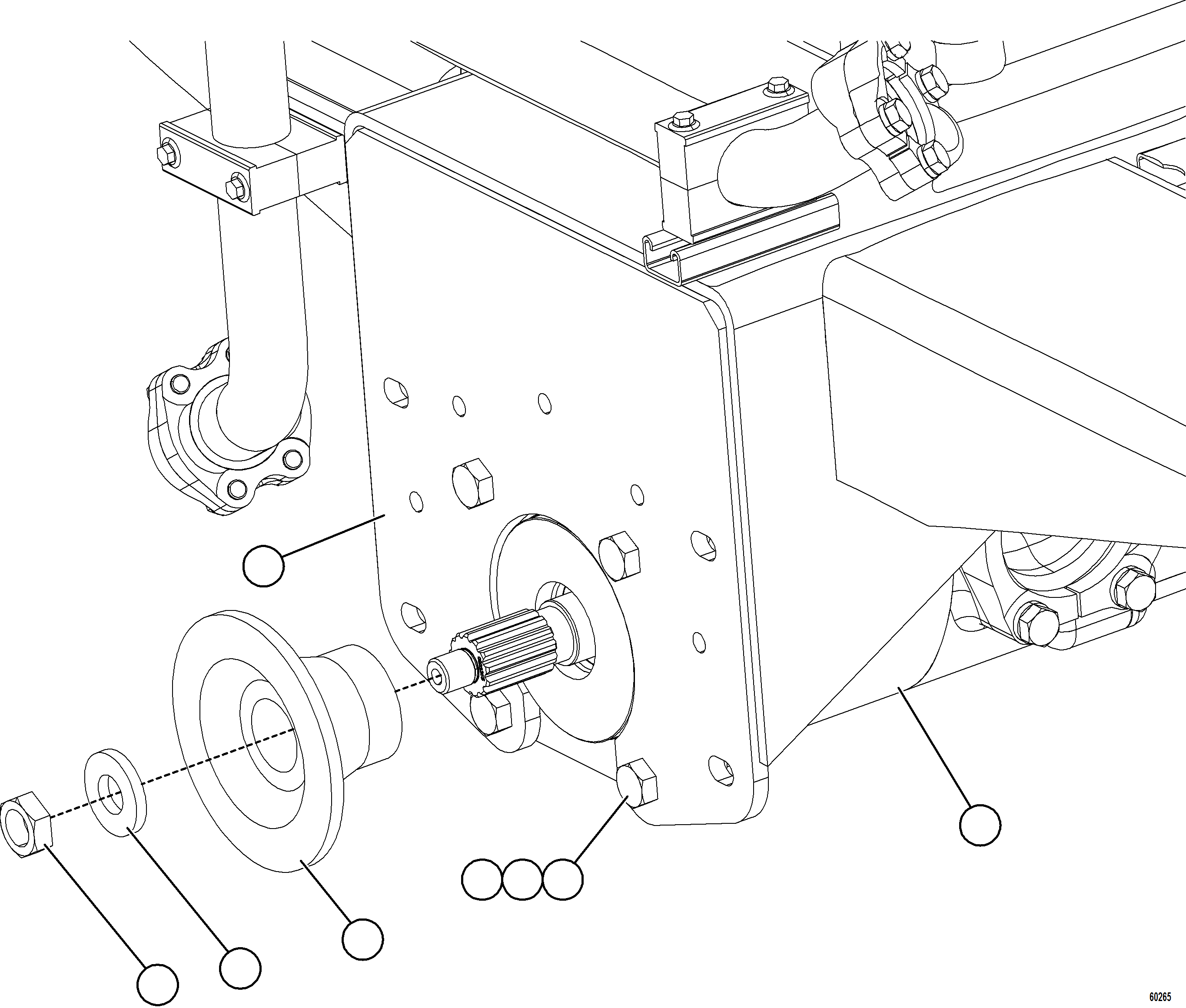 60265