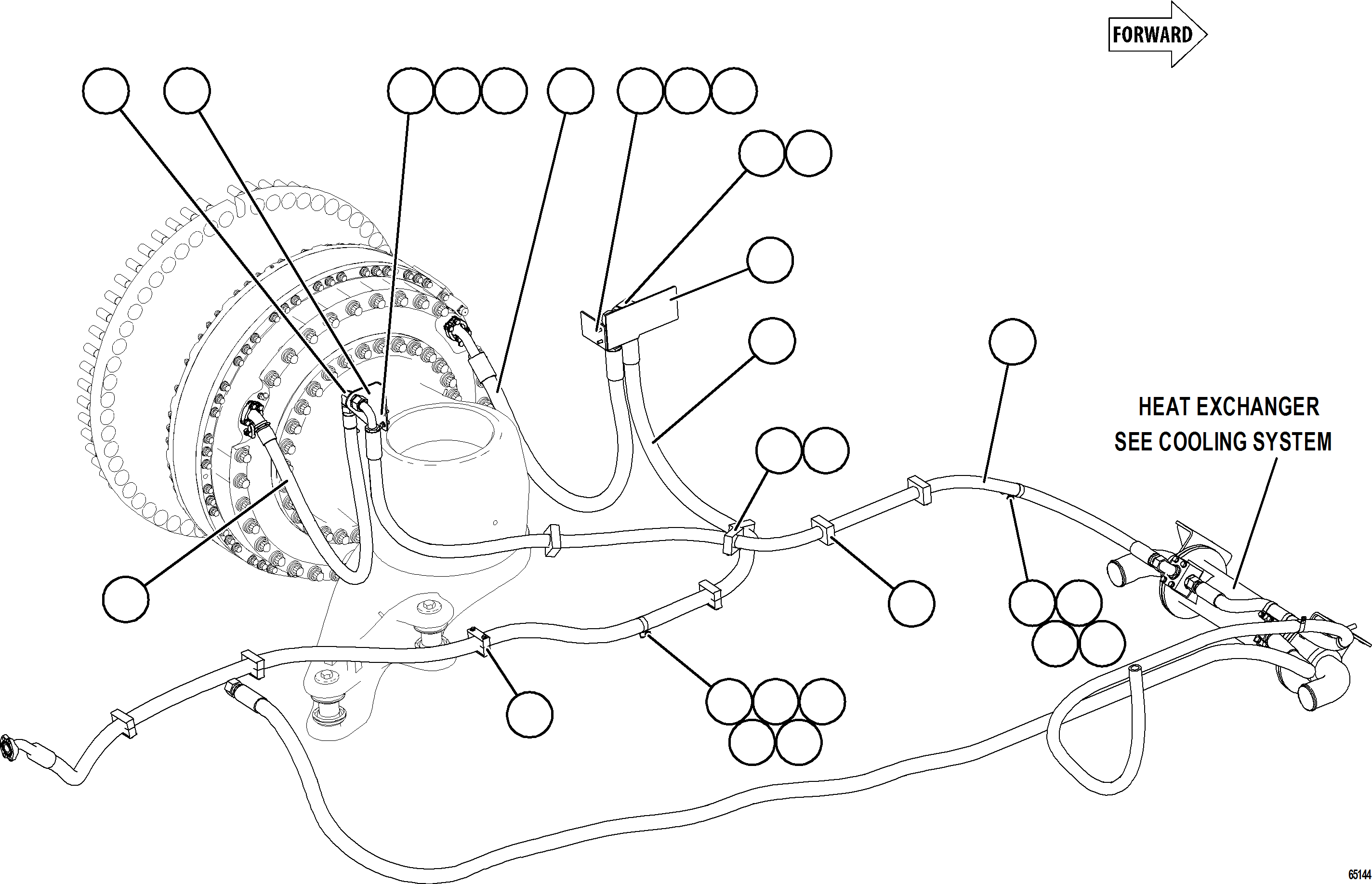 FORWARD

HEAT EXCHANGER
SEE COOLING SYSTEM

65144