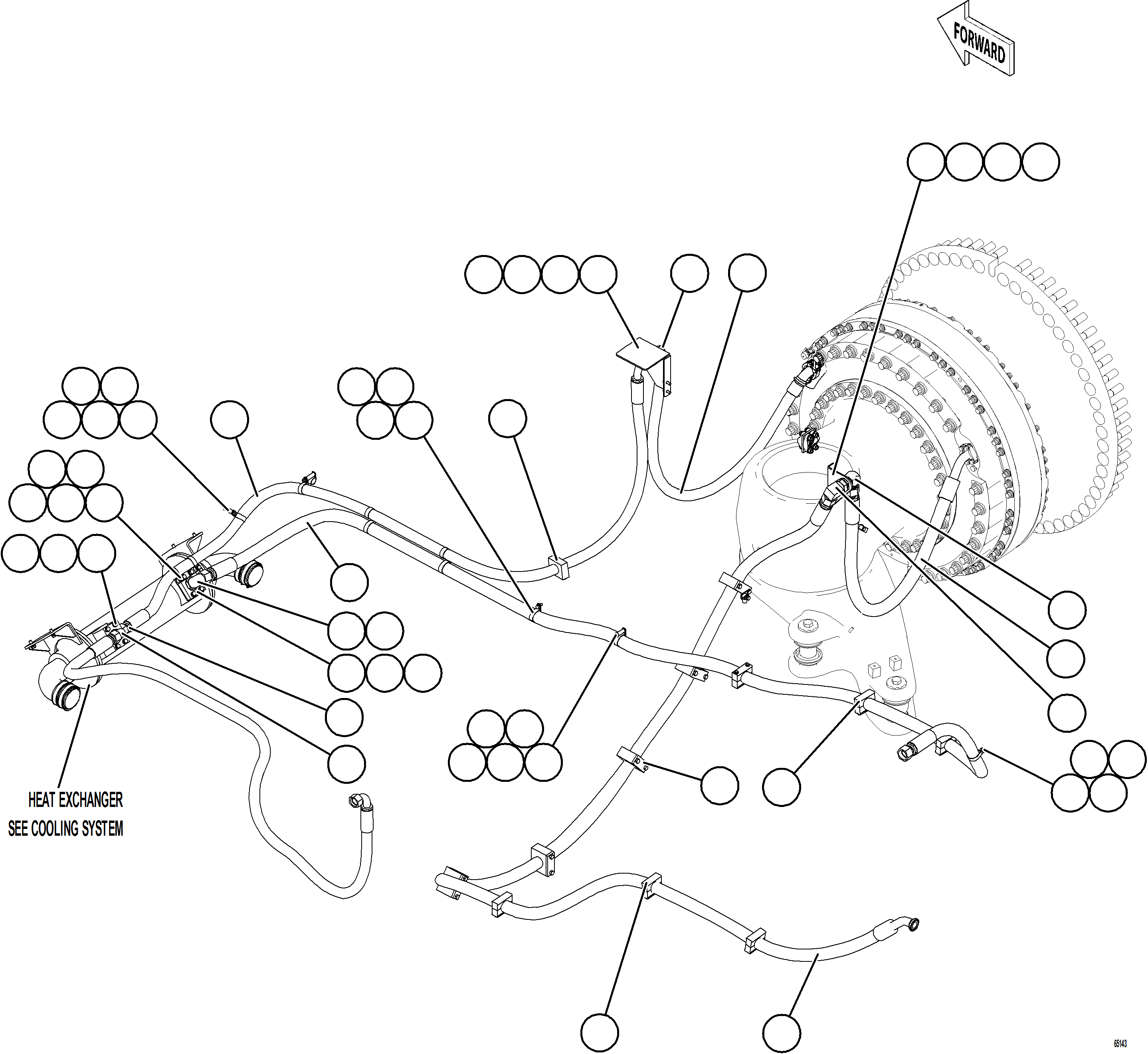 FORWARD

HEAT EXCHANGER
SEE COOLING SYSTEM

65143