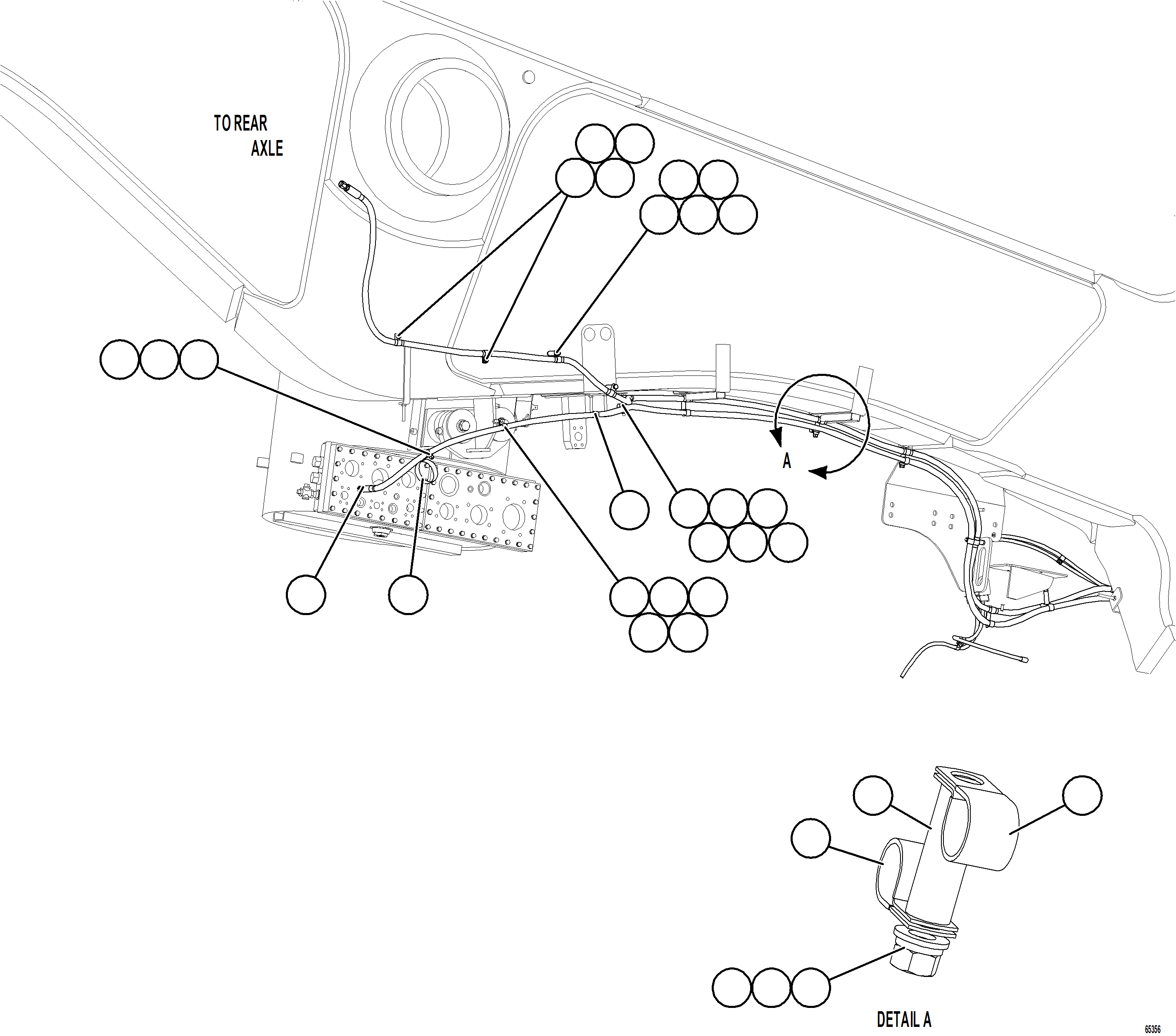 TO REAR AXLE

A

DETAIL A

65356