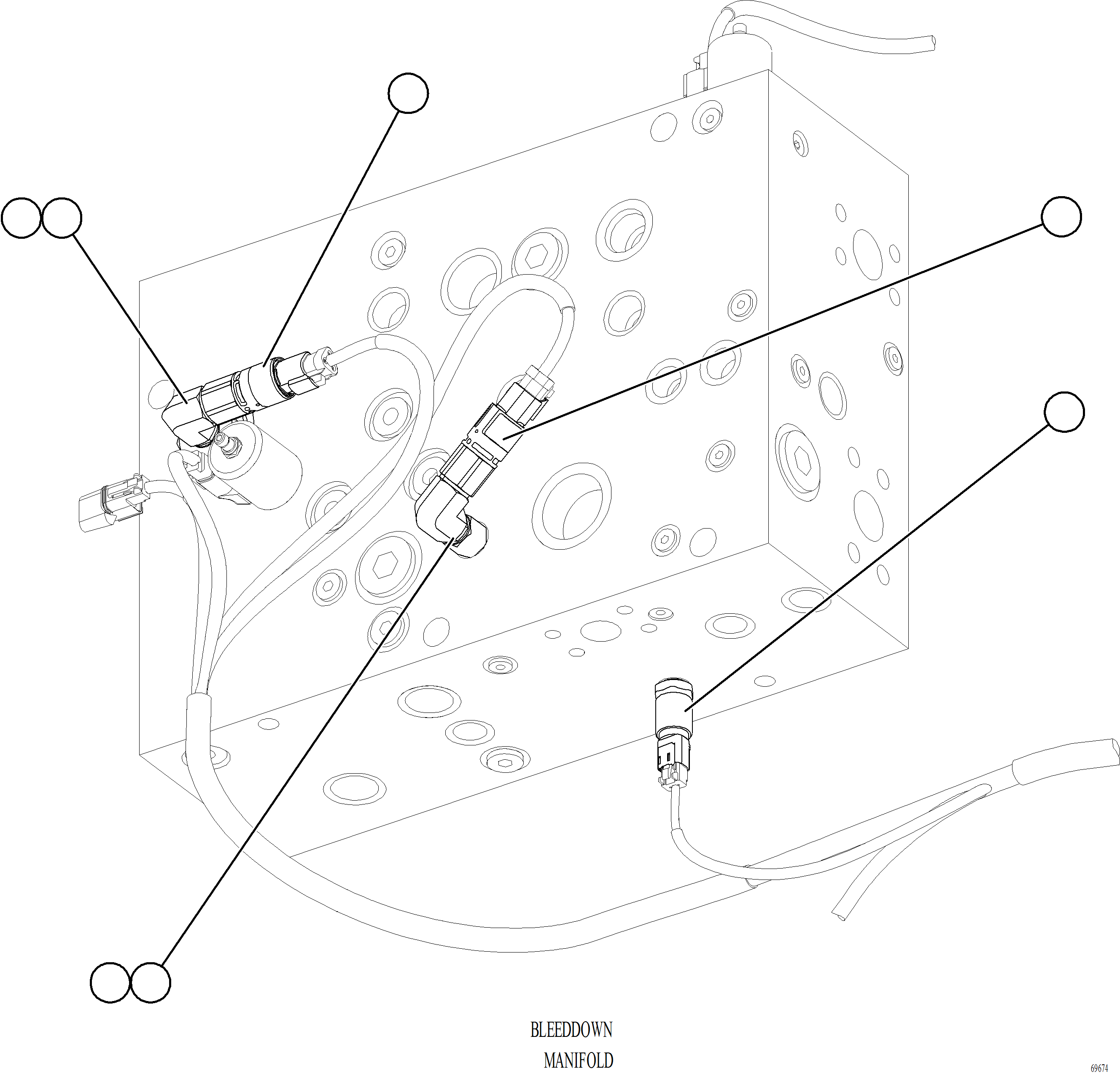 BLEEDDOWN
MANIFOLD

69674