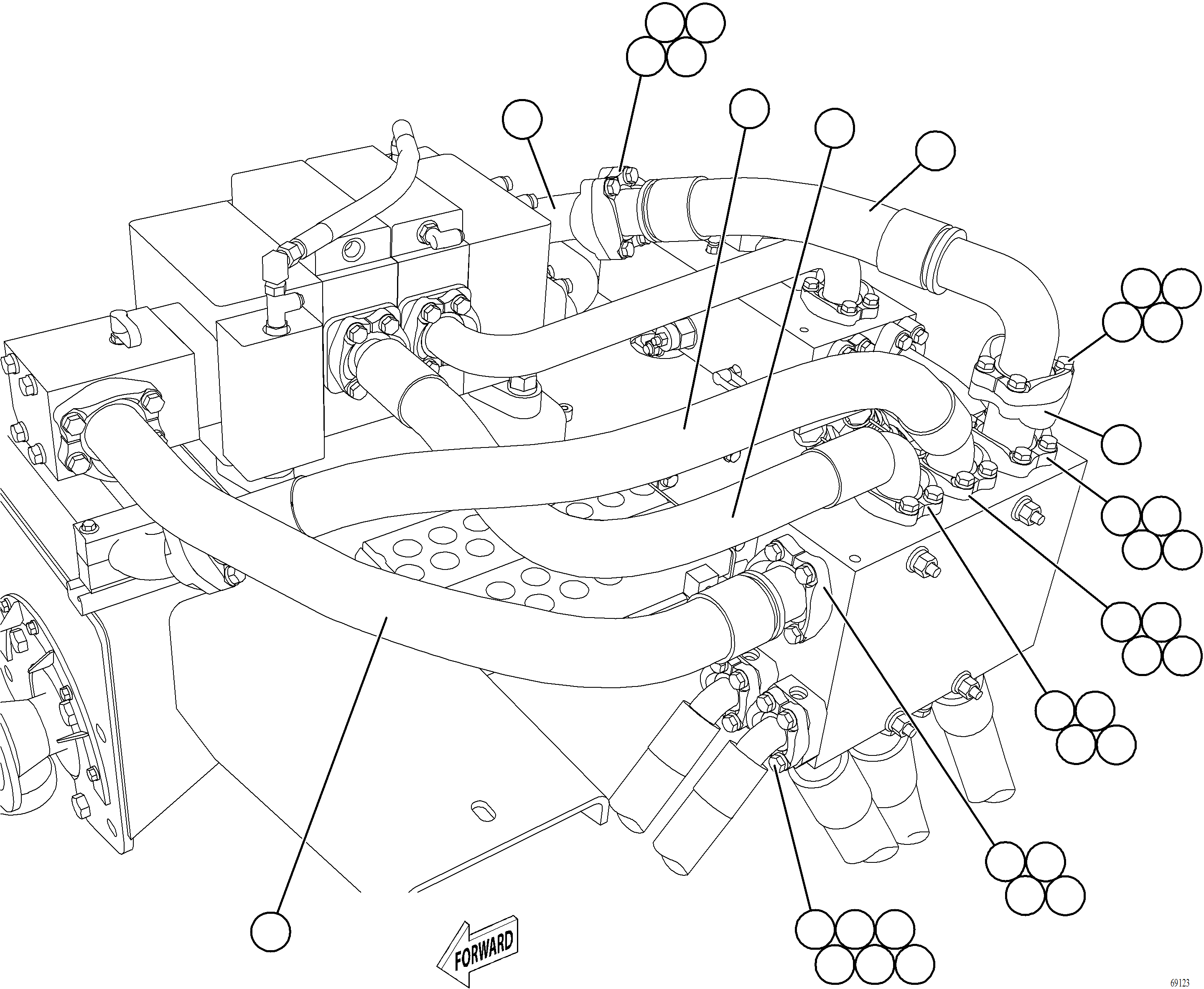 FORWARD

69123